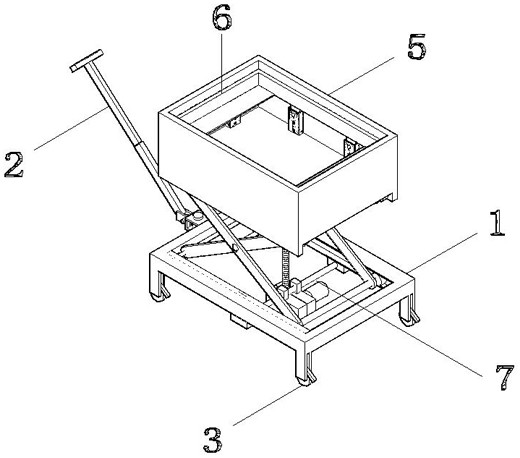 6
5
2
1
7
3