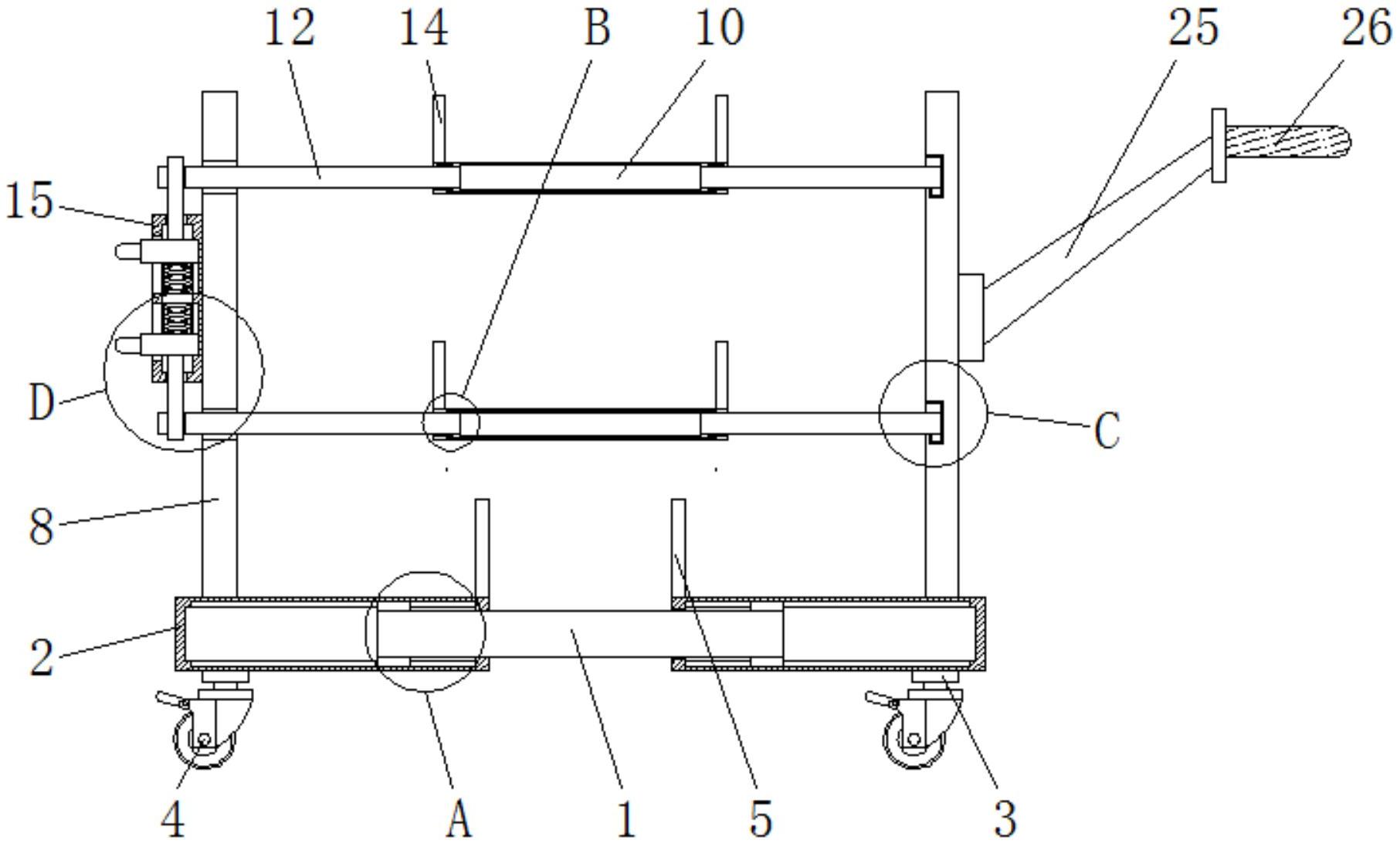 12 14 B 10 25 26

15

D

C

8

2

4 A 1 5 3