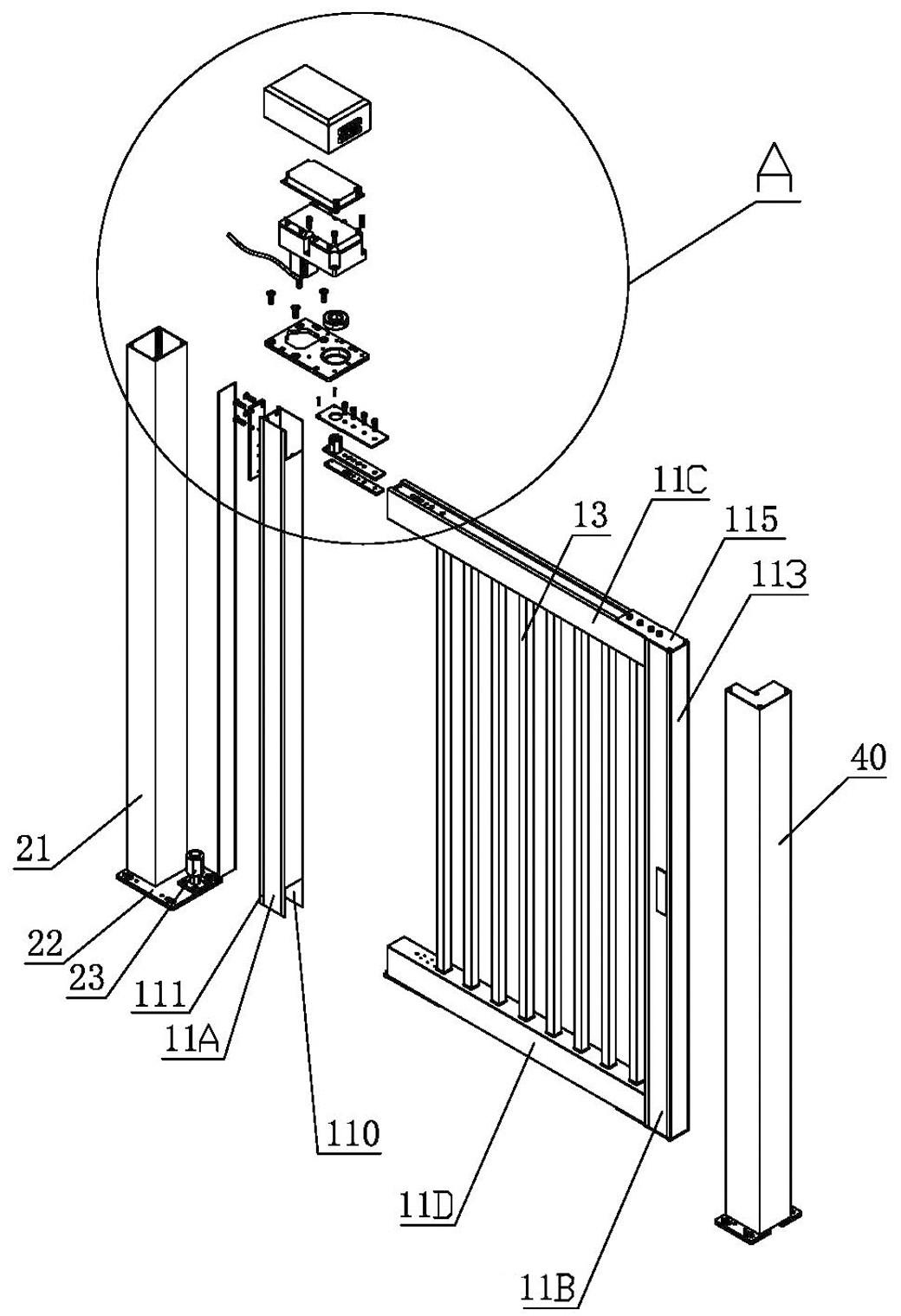 A

11C

13

115

113

40

21

22

23

111

11A

110

11D

11B