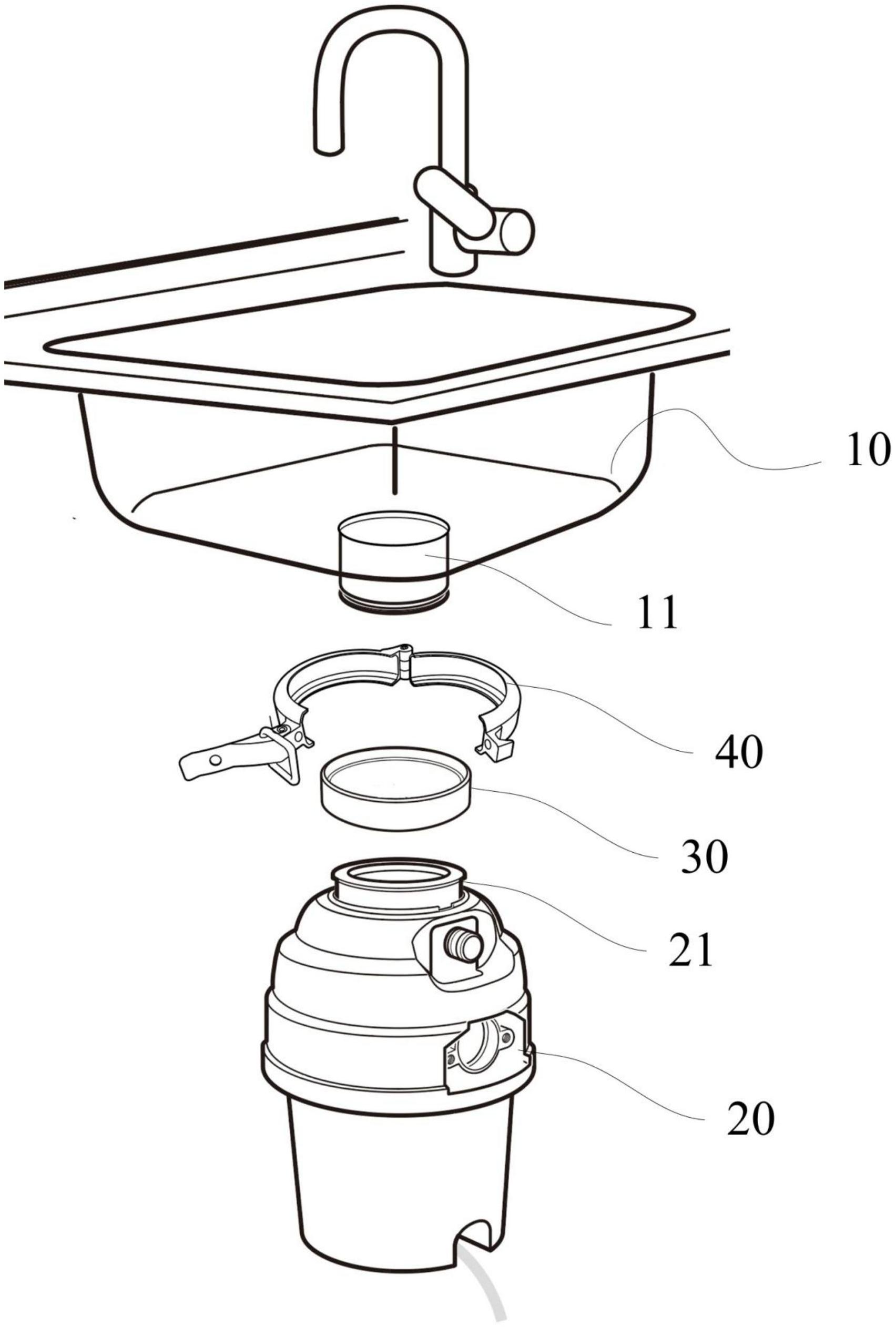 10

11

40

30

21

20