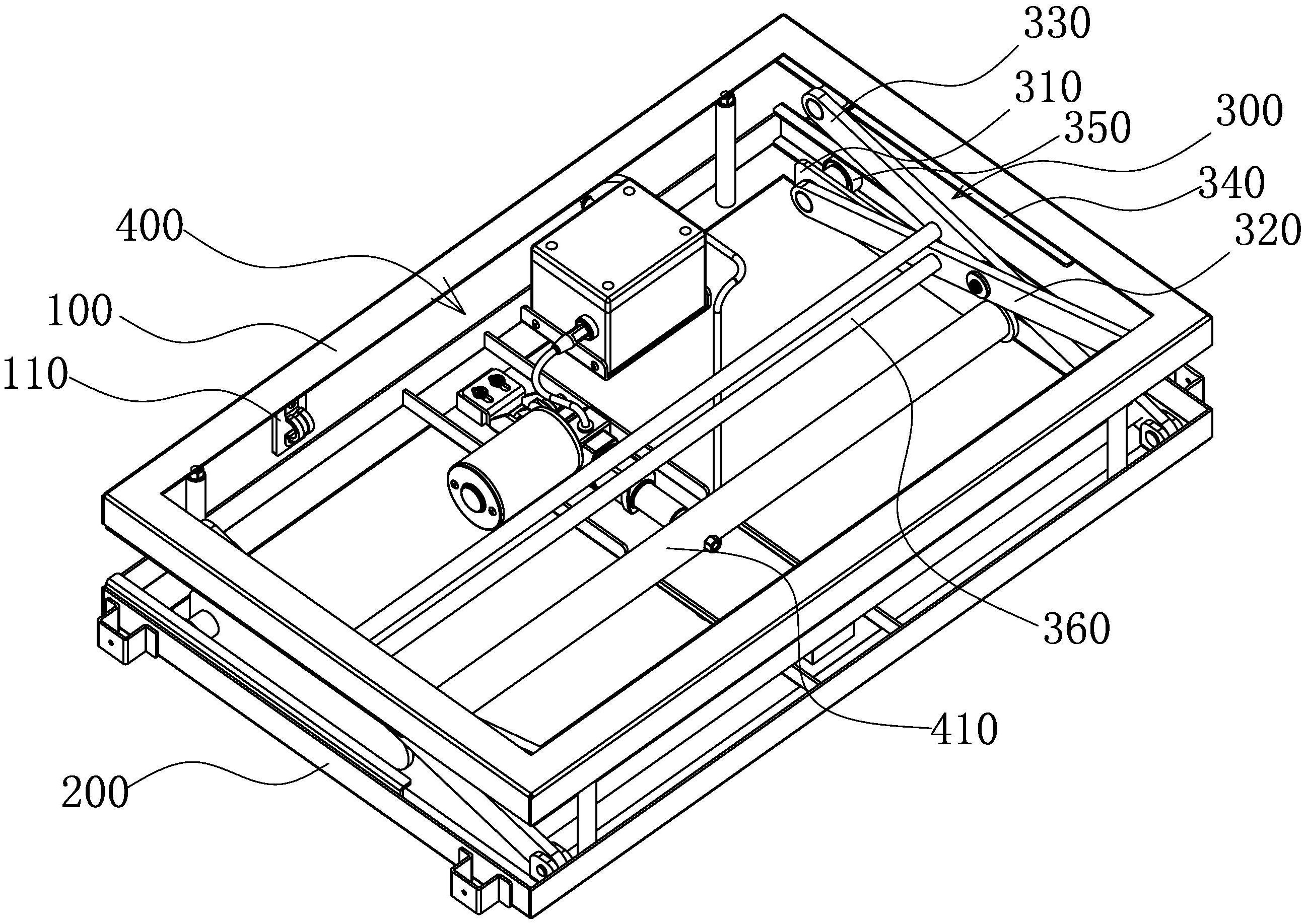 330
310
350
300
340
320
400
100
110
360
410
200