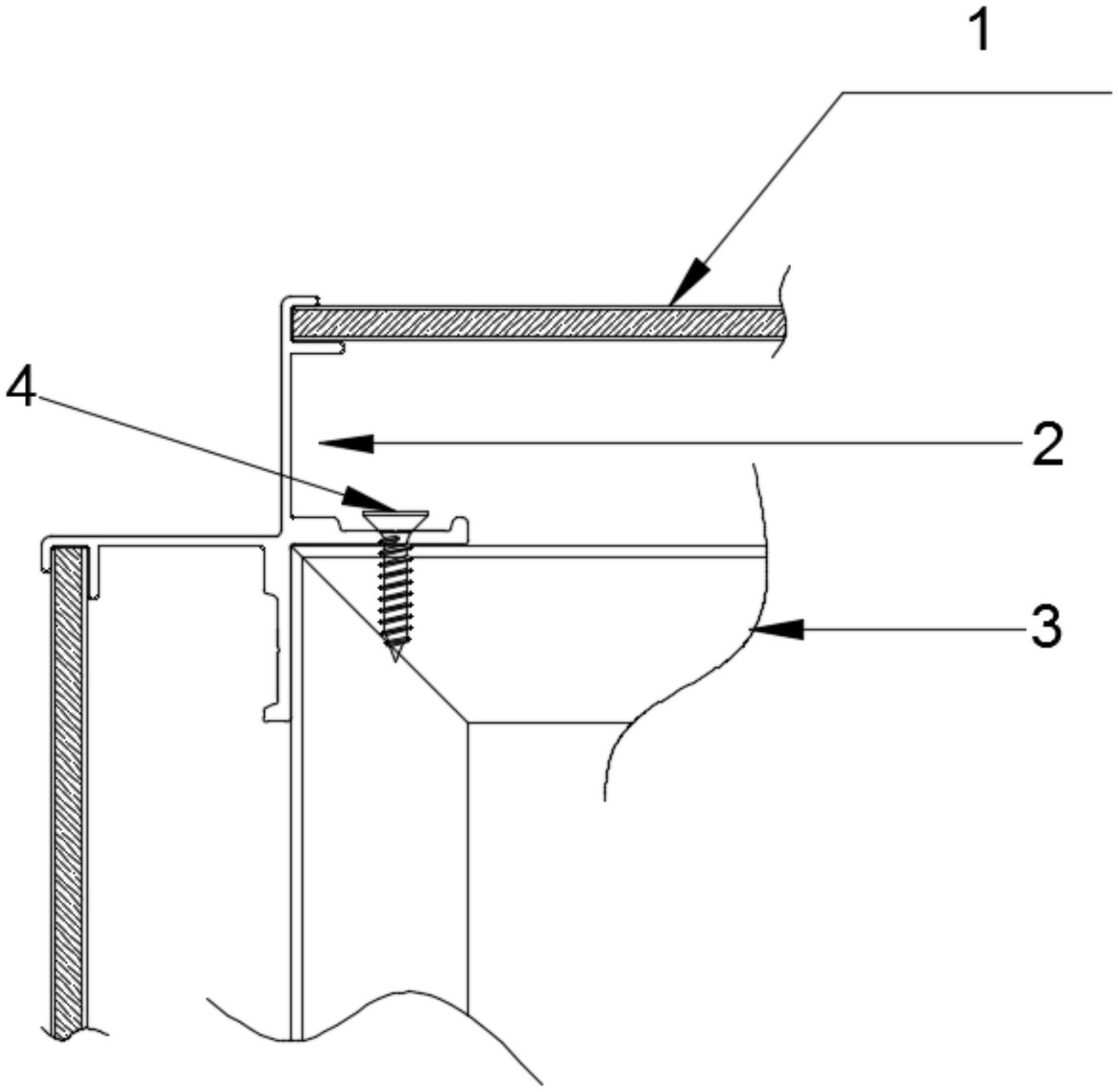 1
4
2
3