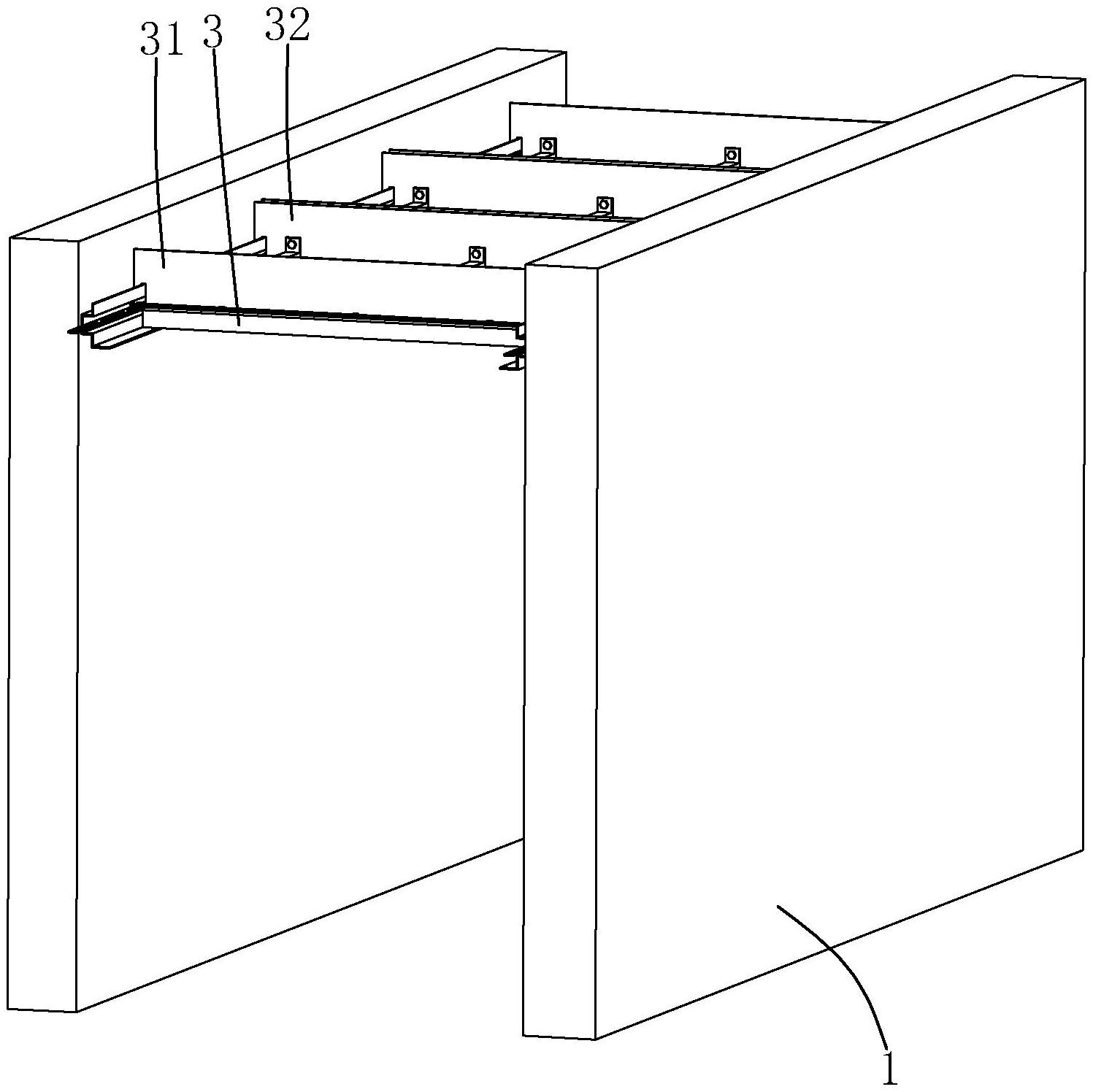 31 3 32

1