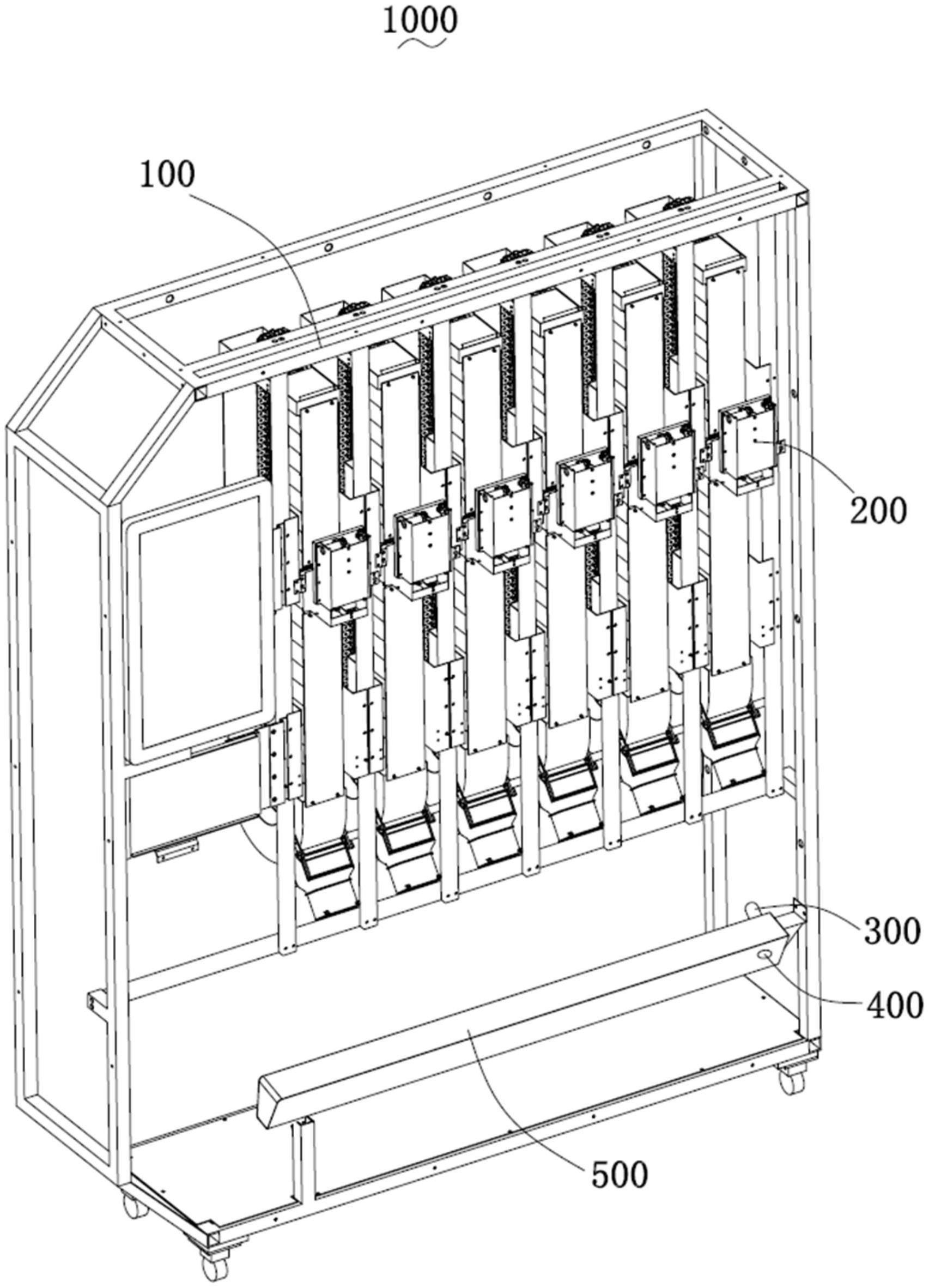 1000

100

200

300

400

500