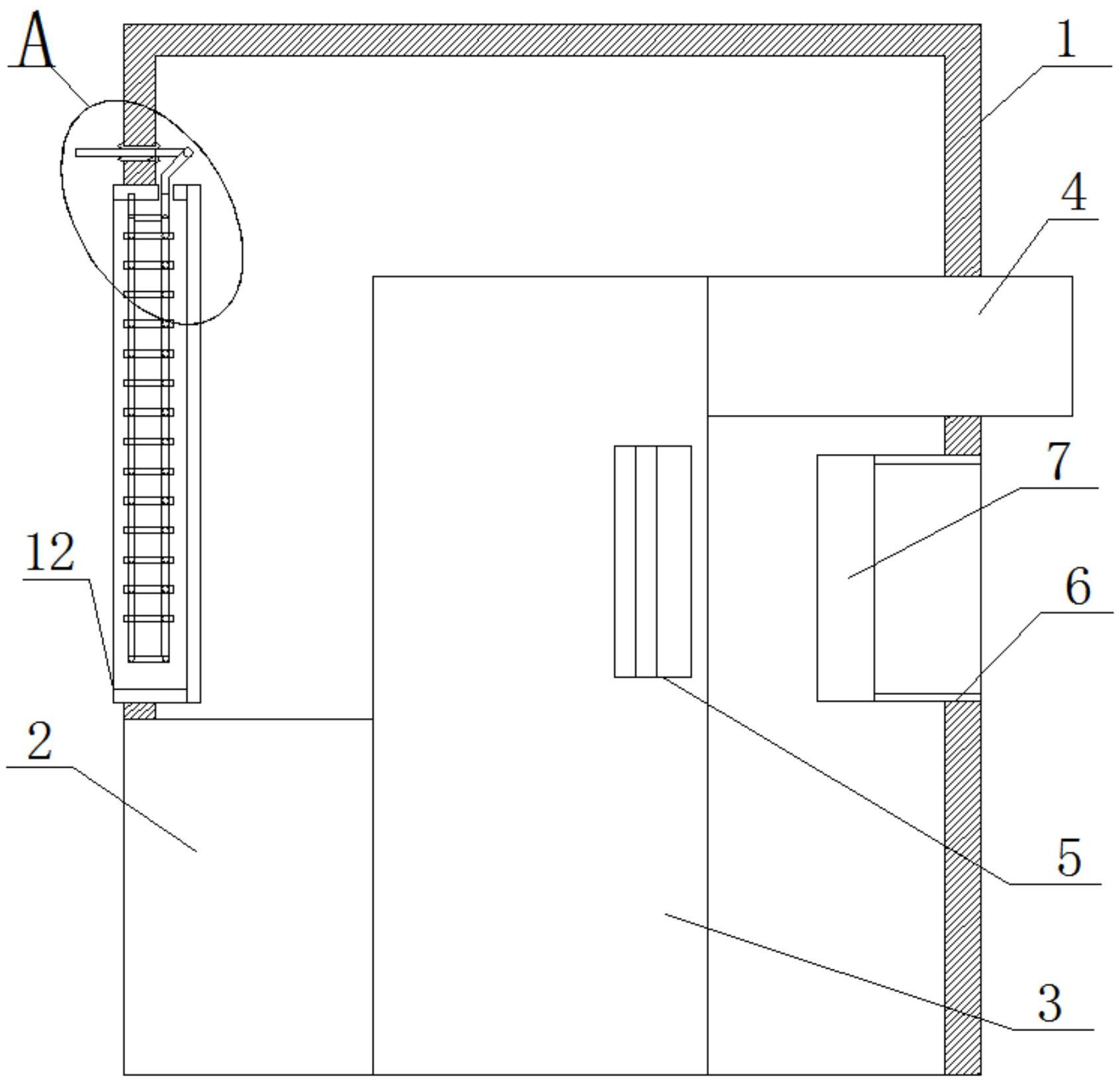 A
1
4
7
12
6
2
5
3