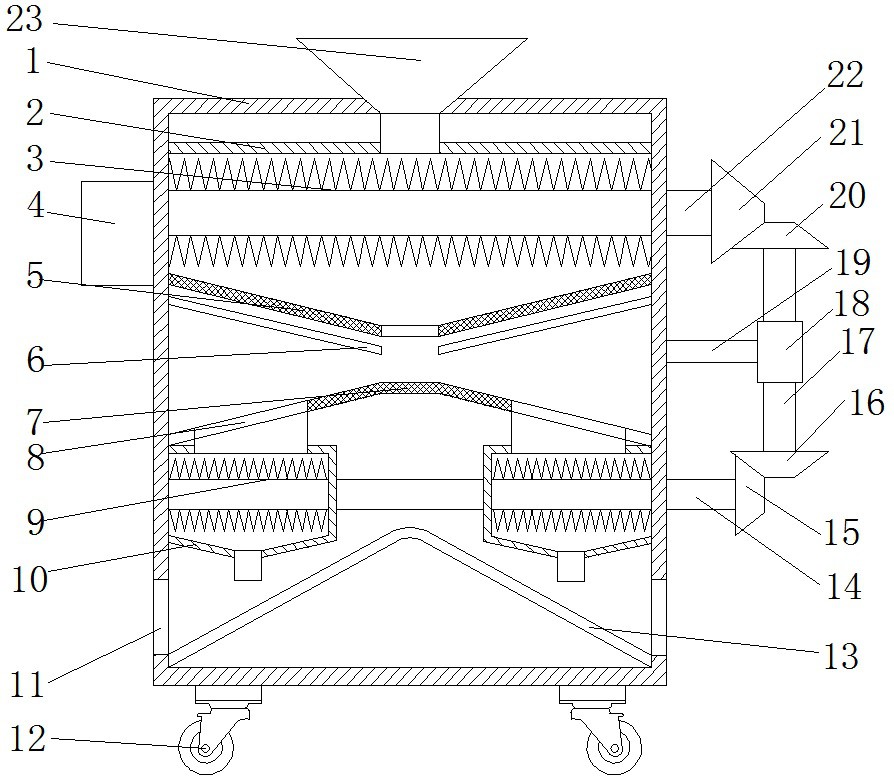 23
1
2
3
4
5
6
7
8
9
10
11
12
22
21
20
19
18
17
16
15
14
13