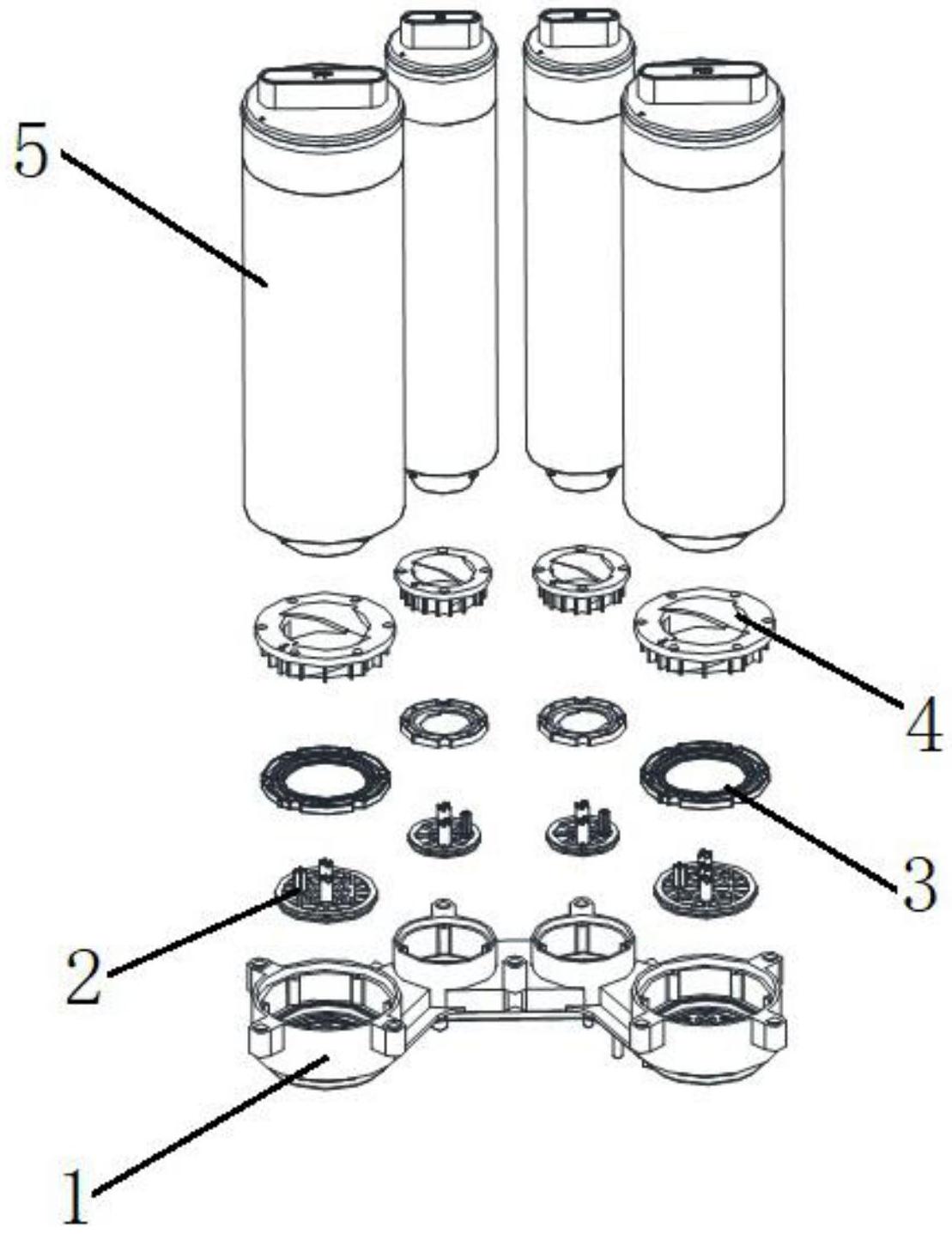 5
4
3
2
1