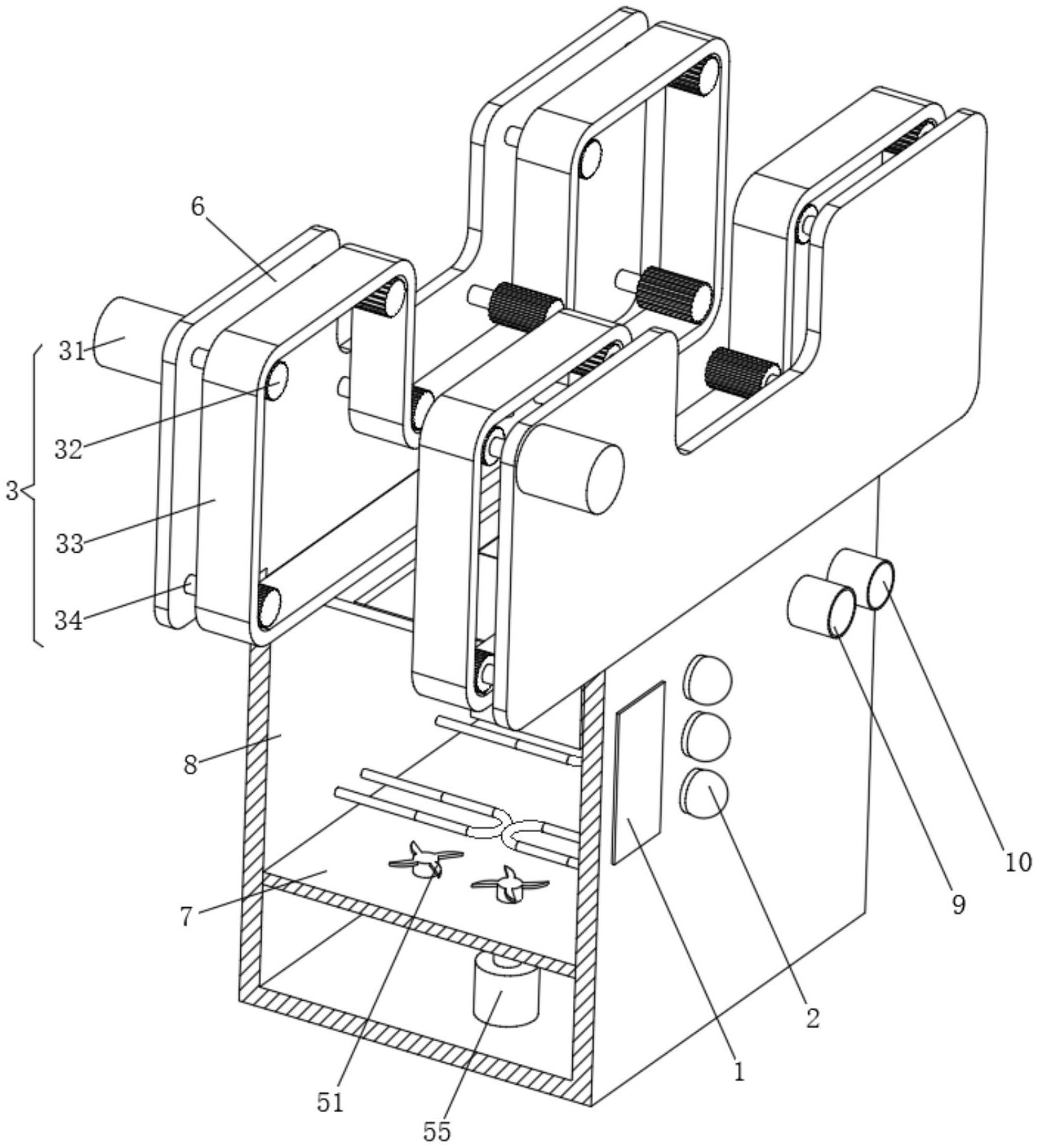 6
31
32
3
33
34
8
7
51
55
1
2
9
10