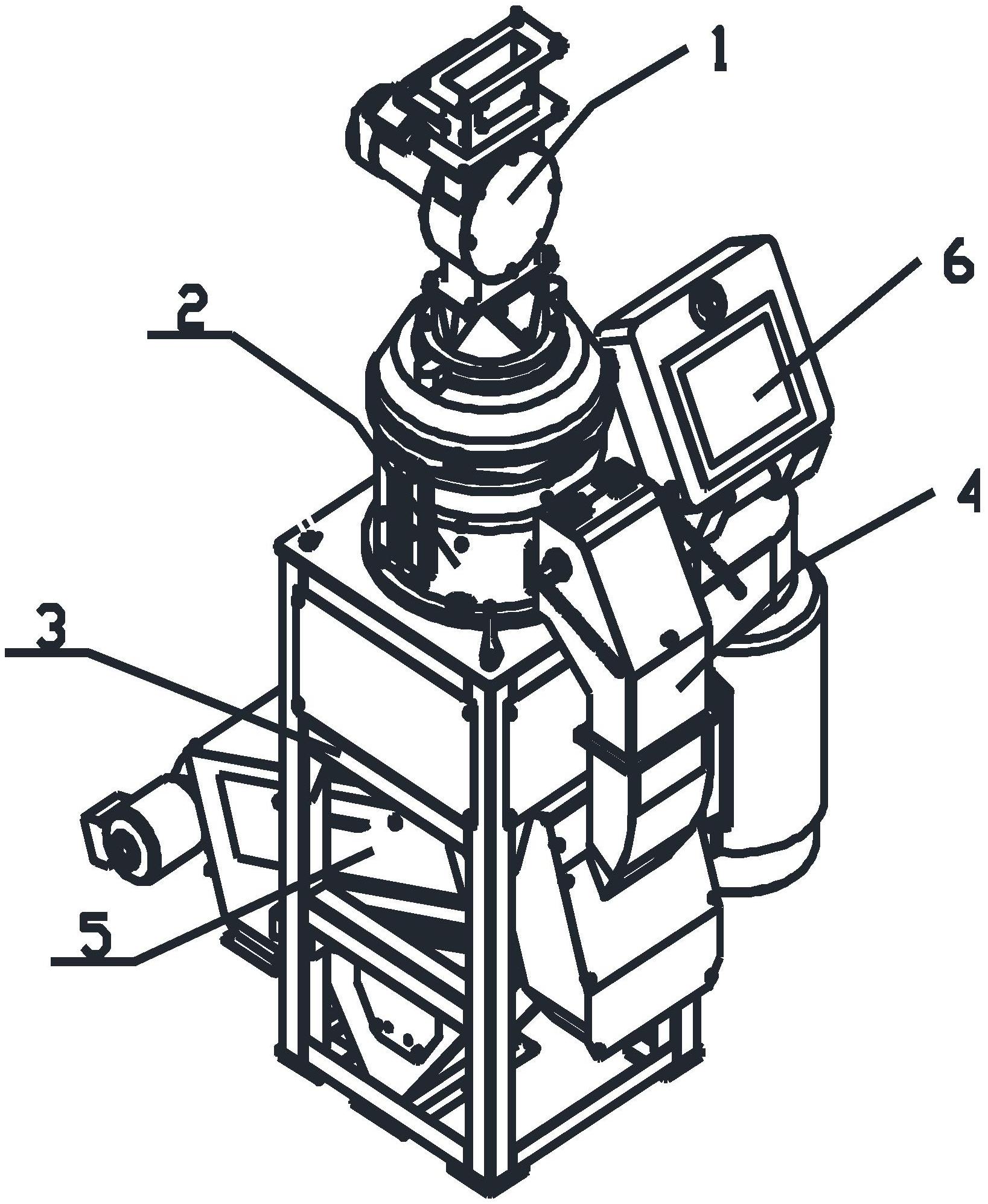 1
6
2
4
3
5