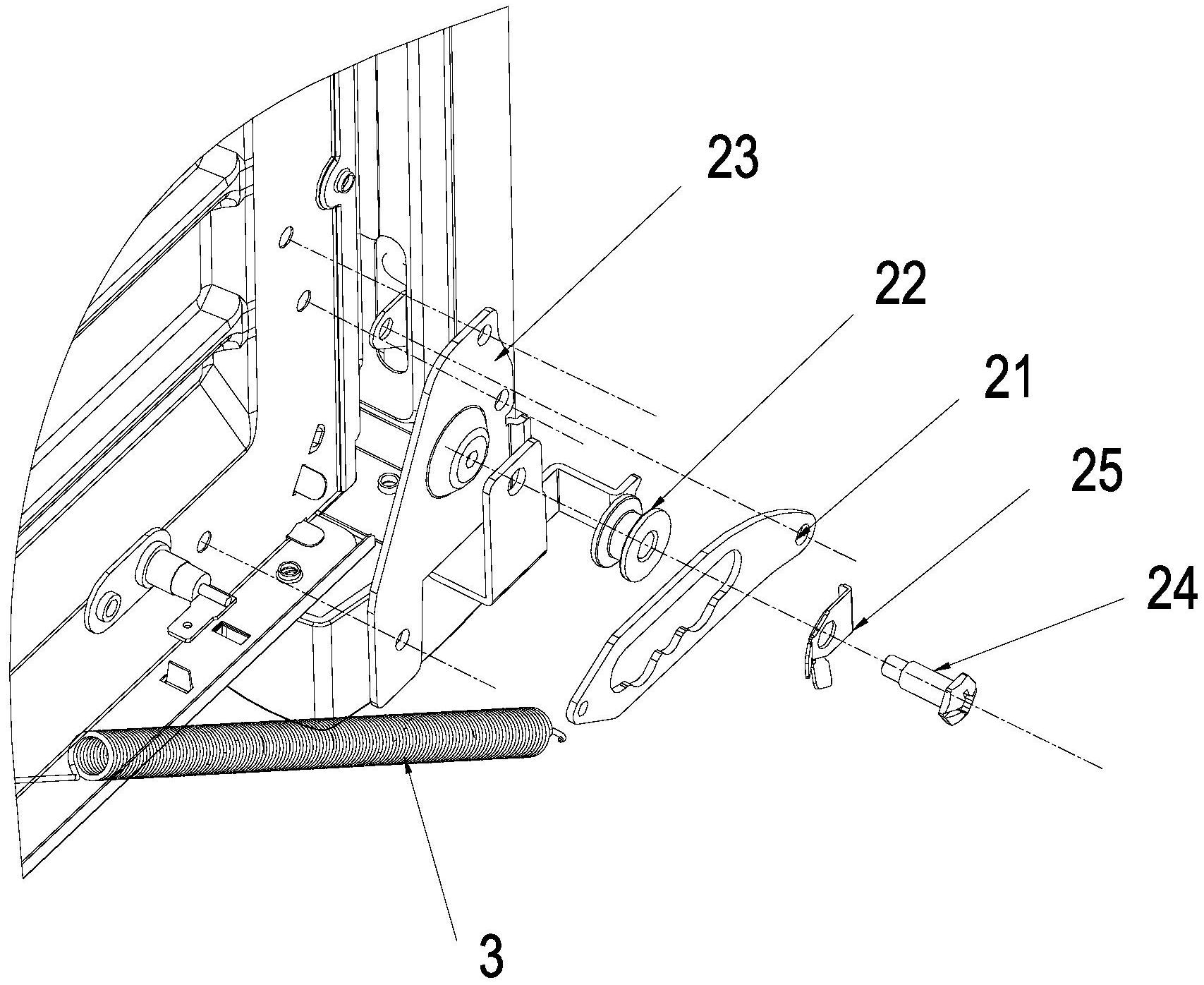 23

22

21

25

24

3