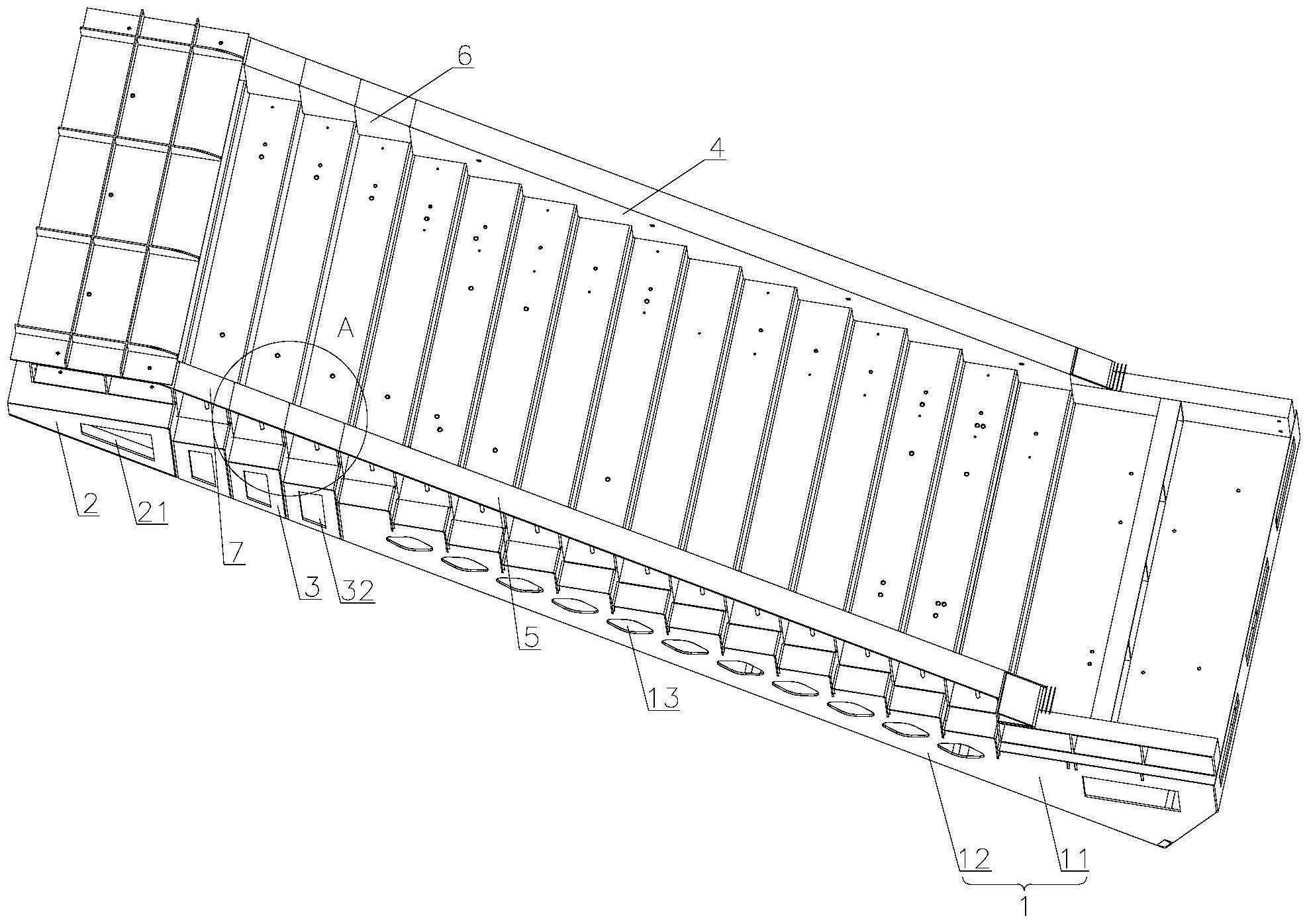 6
4
A
2
21
7
3
32
5
13
12
11
1