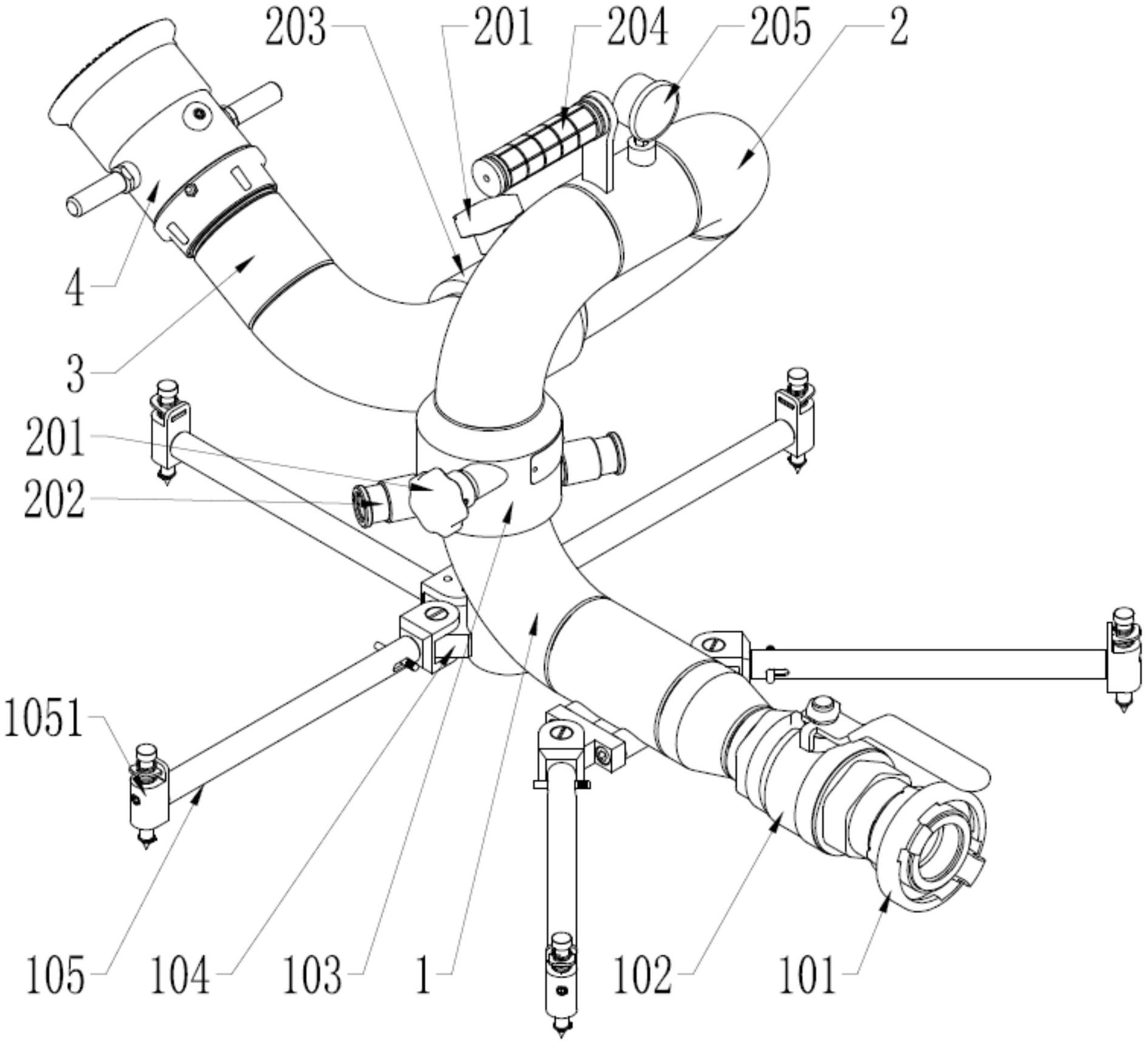 203
201
204
205
2
4
3
201
202
1051
105
104
103
1
102
101