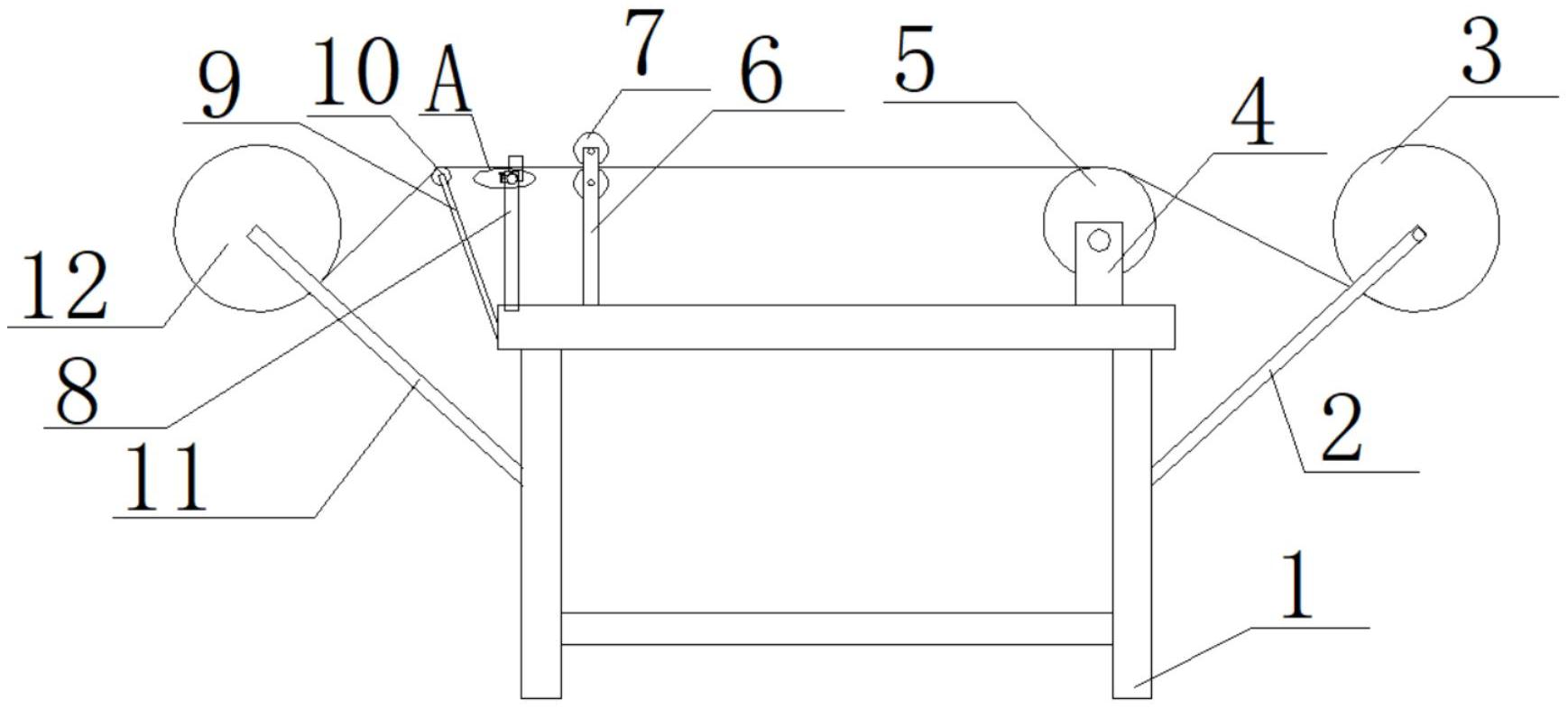 9
10
A
7
6
5
4
3
12
8
11
2
1