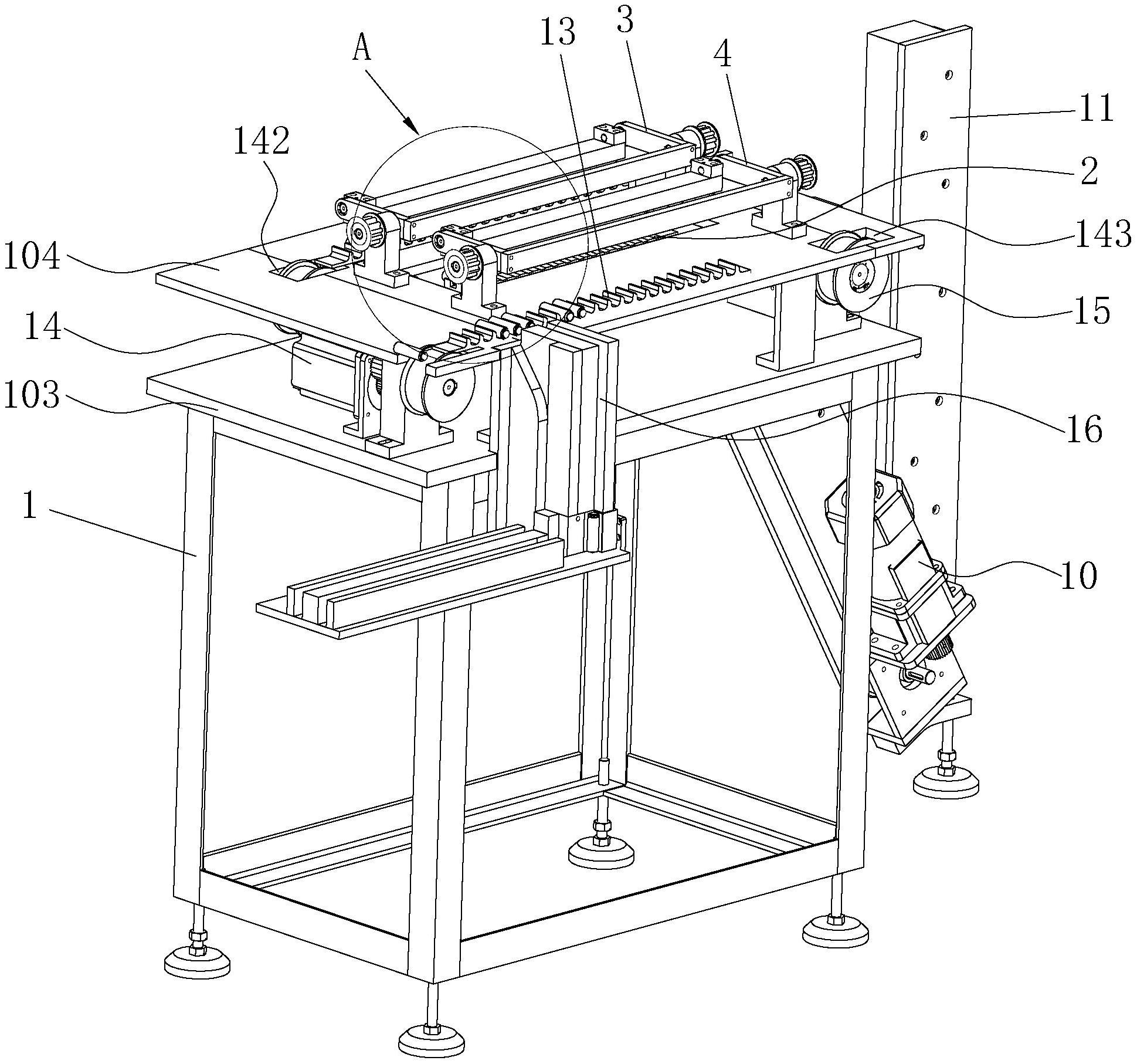 A
13
3
4
11
142
2
143
104
15
14
103
16
1
10