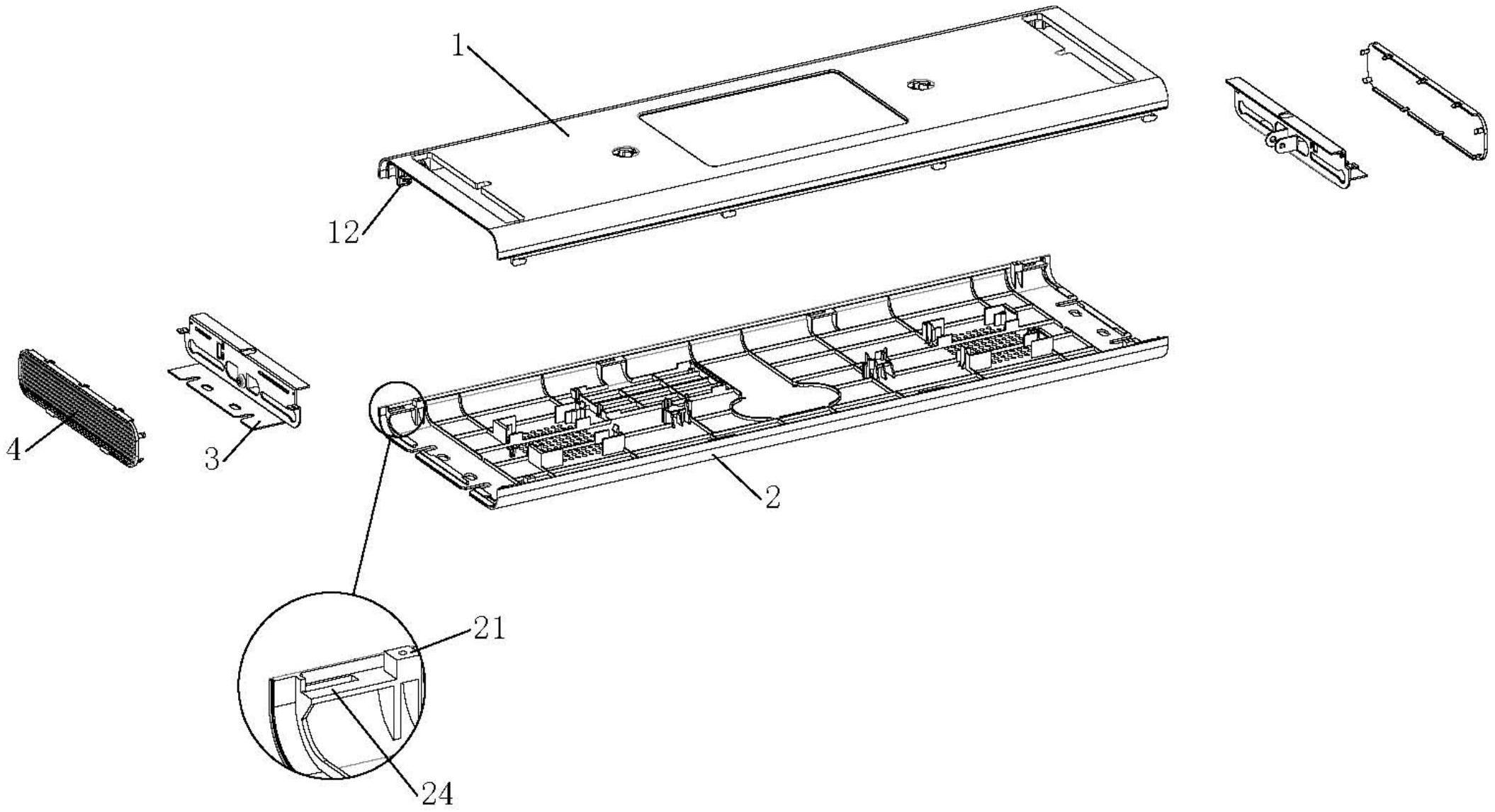 1
12
4
3
2
21
24