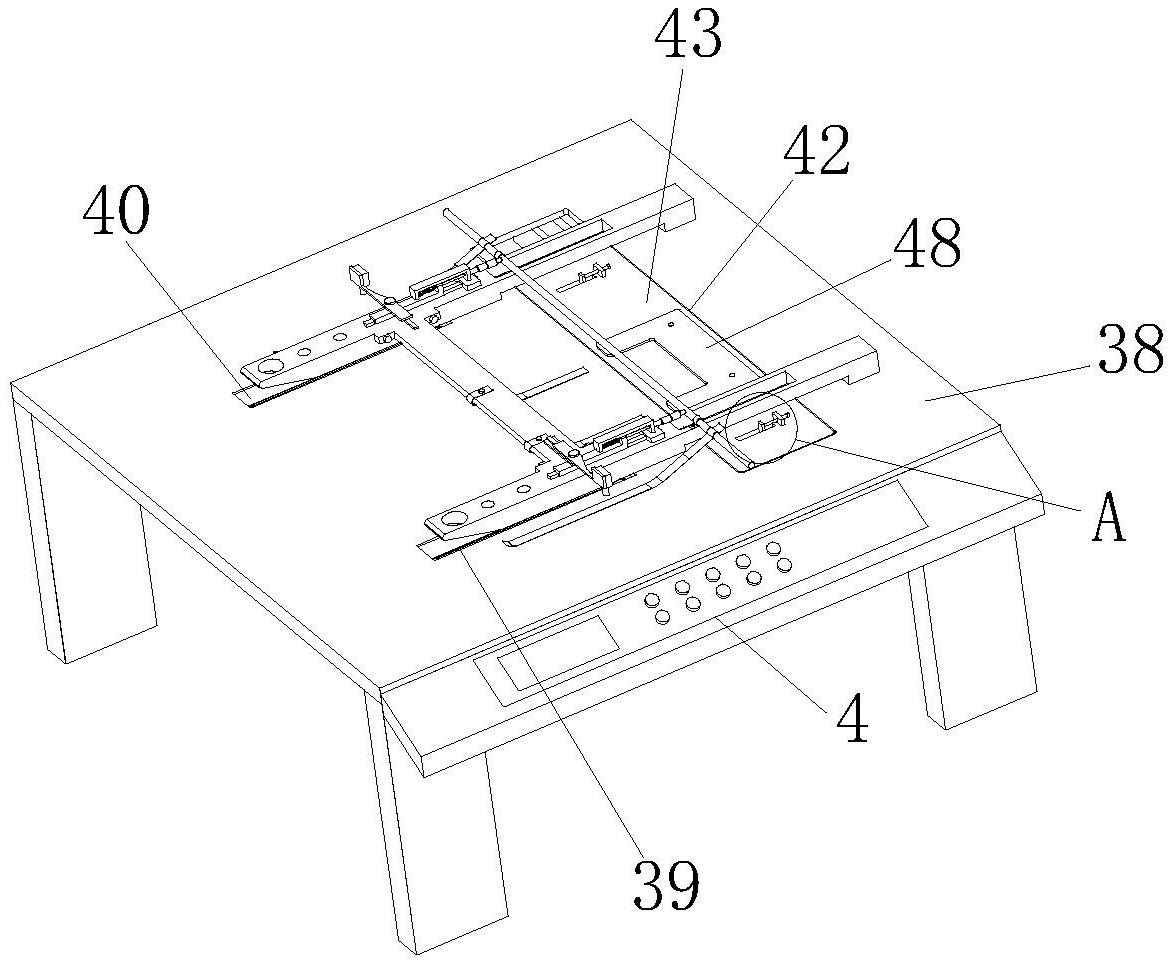 43
42
40
48
38
A
4
39