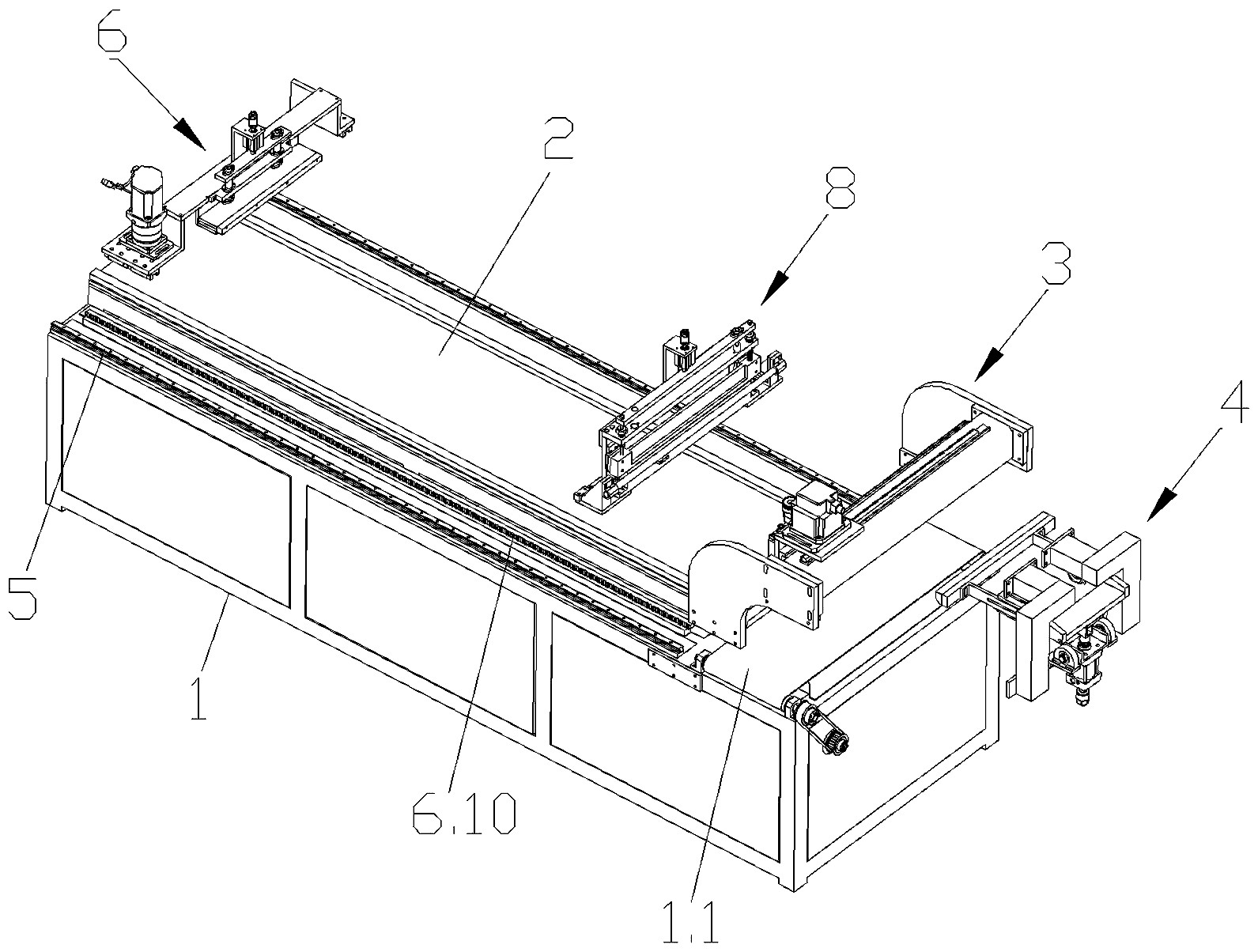 6
2
8
3
4
5
1
6.10
1.1