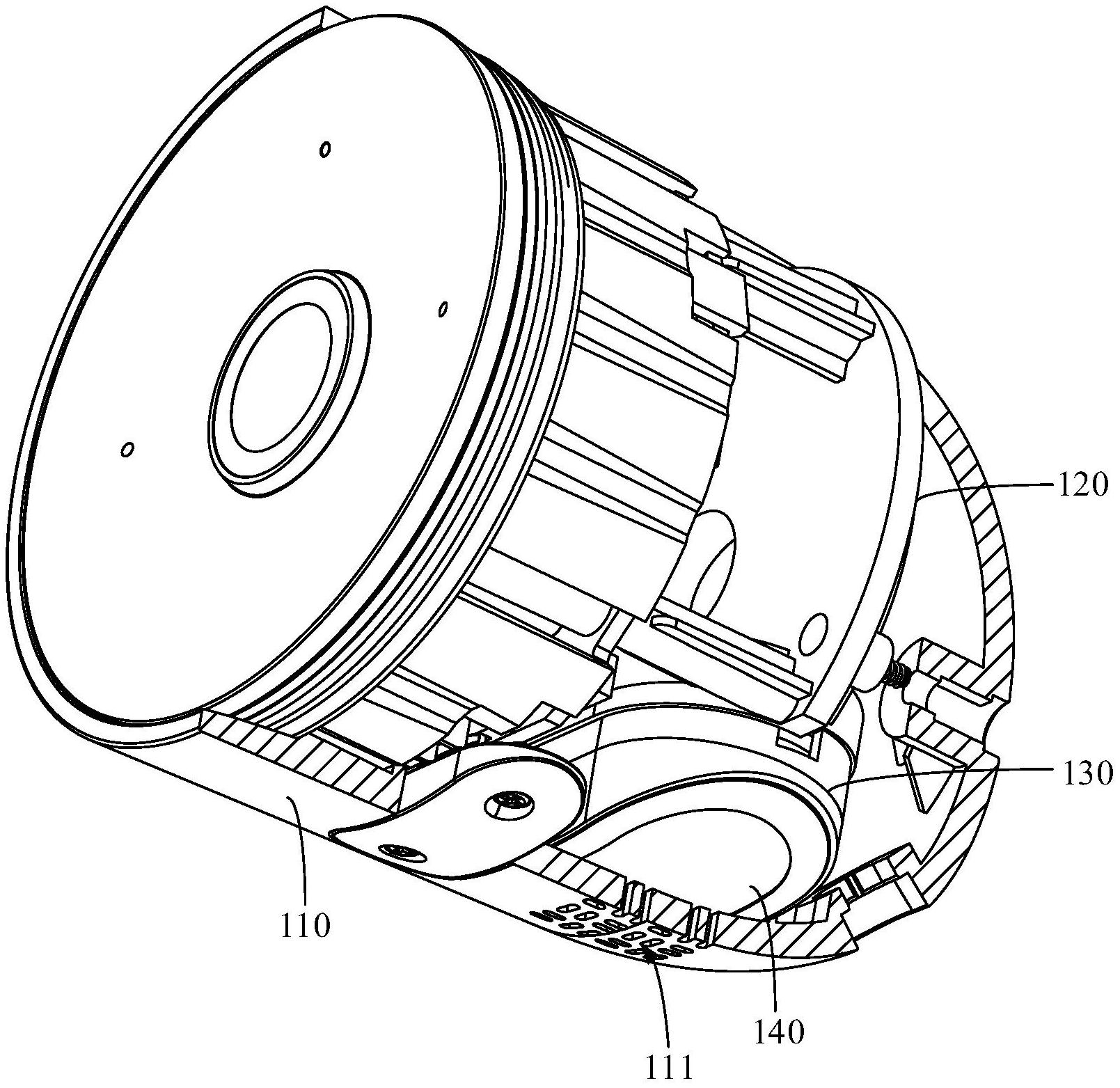 120
130
110
140
111