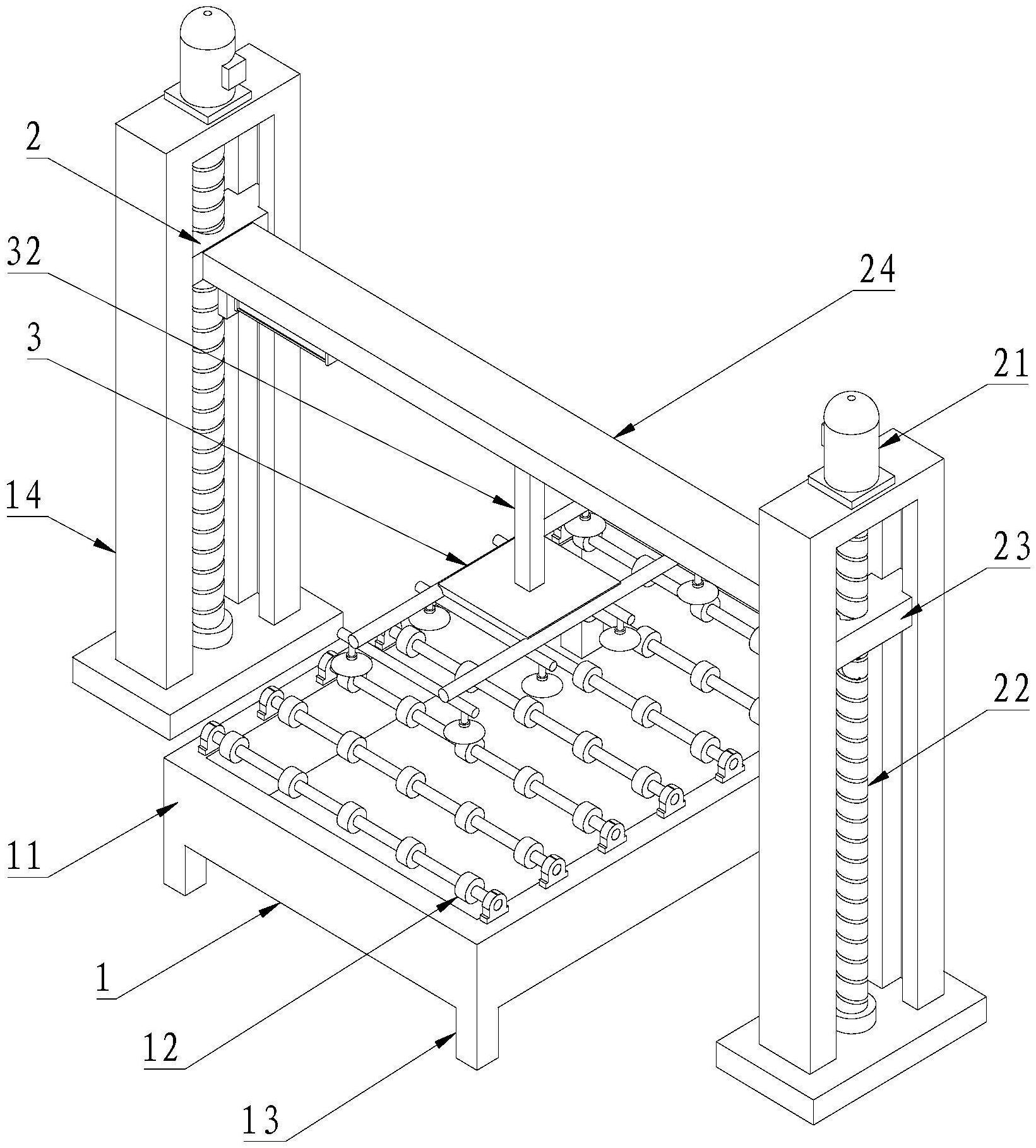 2
32
3
14
11
1
12
13
24
21
23
22