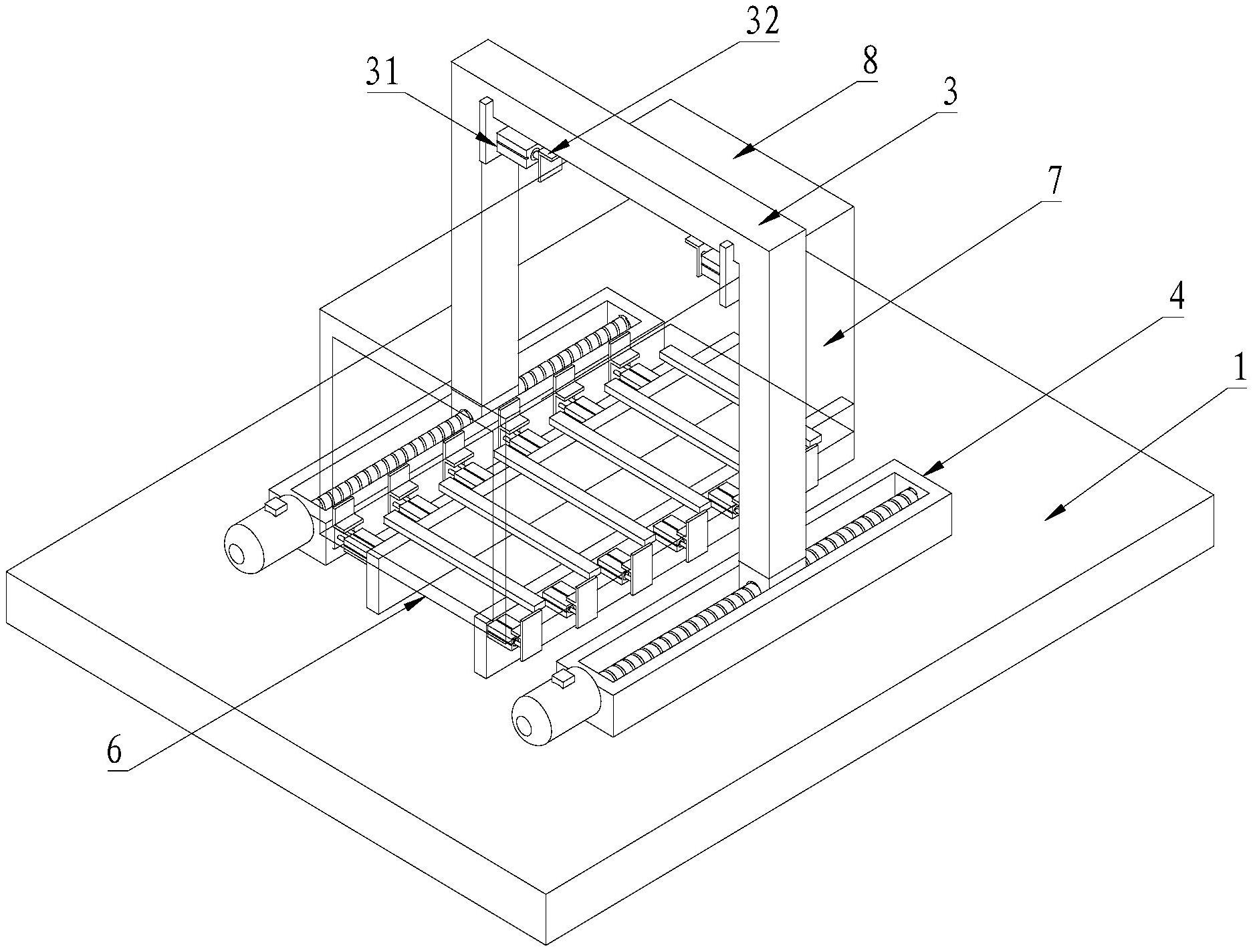 32
31
8
3
7
4
1
6