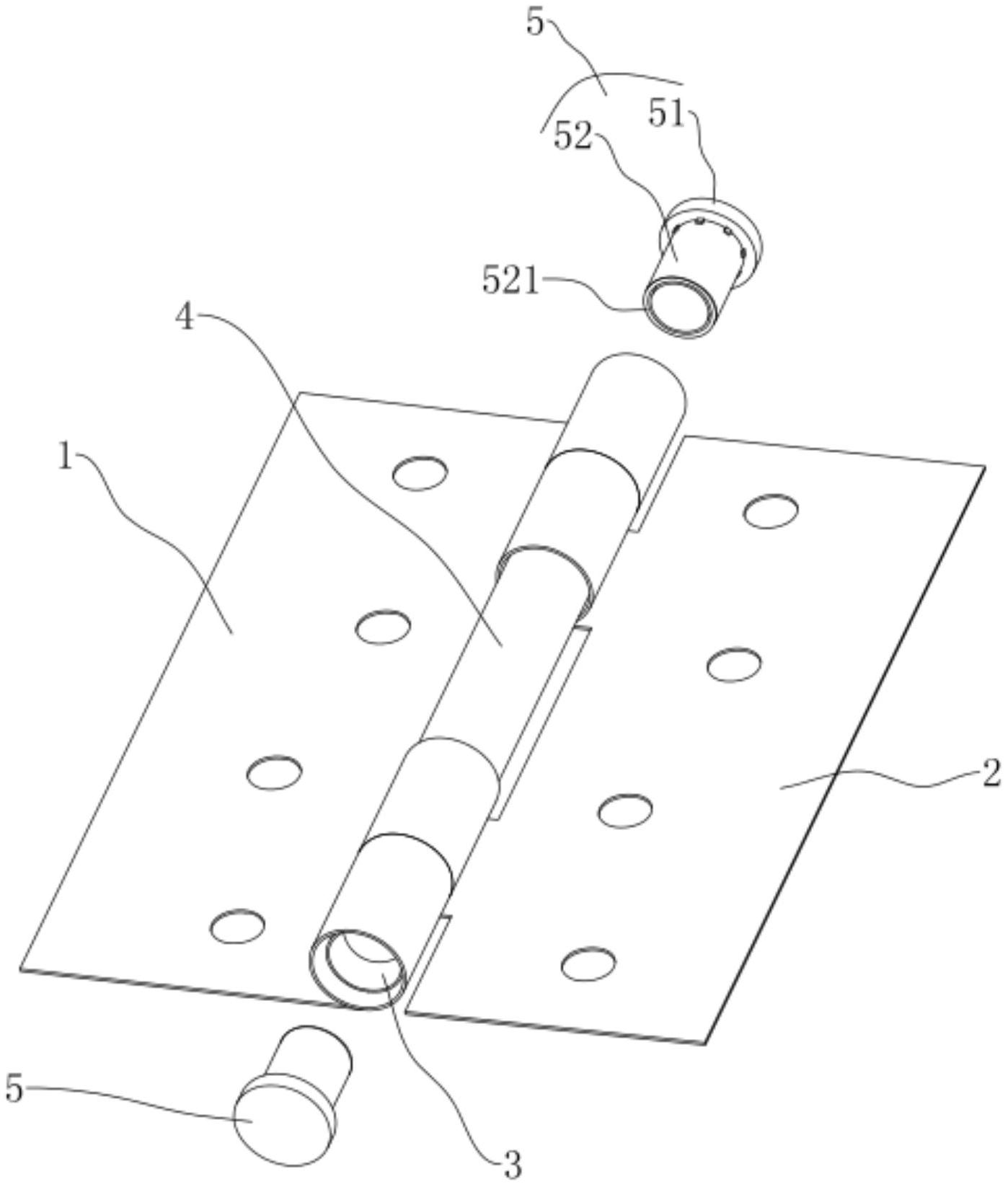 5
51
52
521
4
1
2
5
3