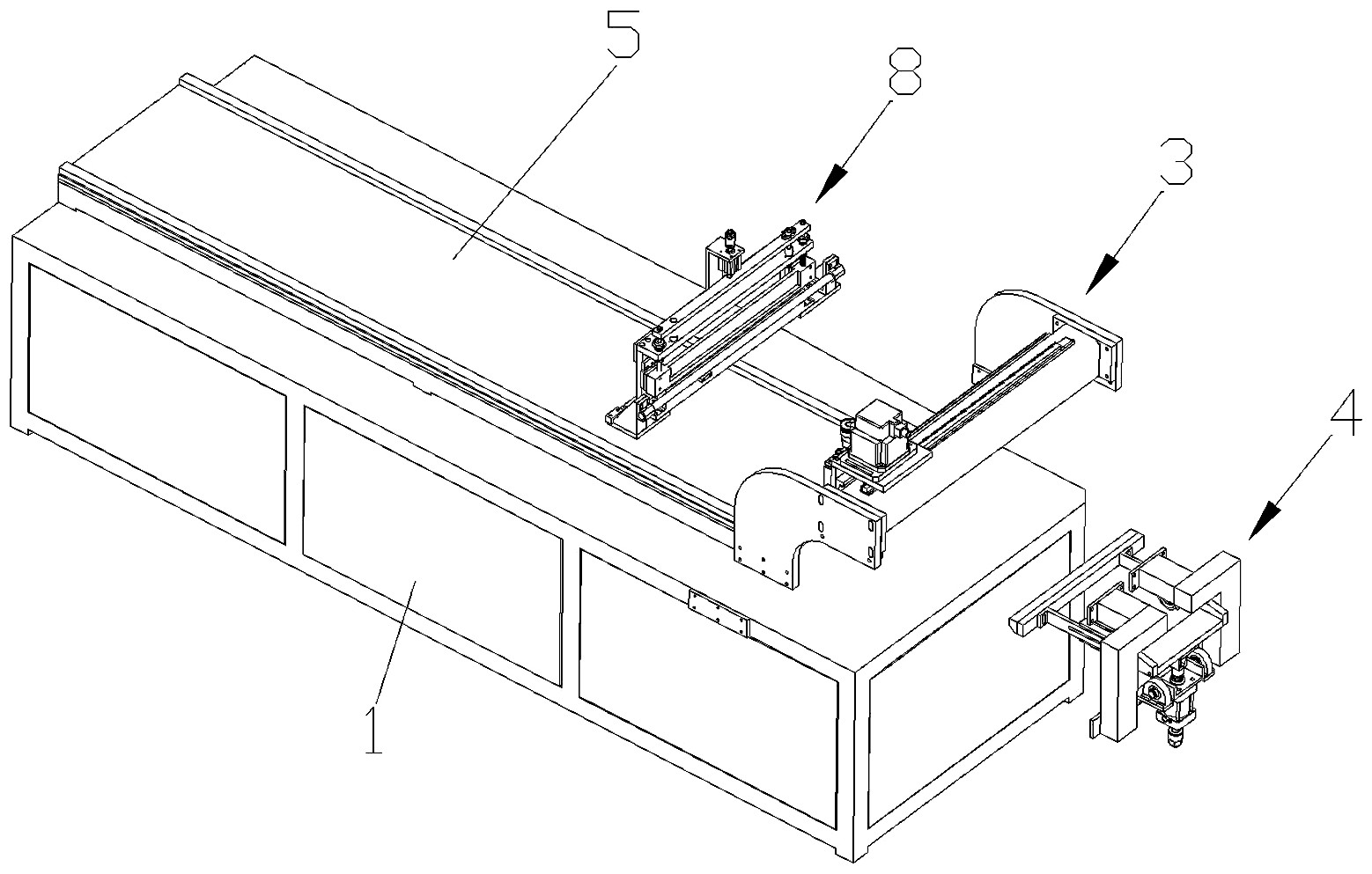 5
8
3
4
1