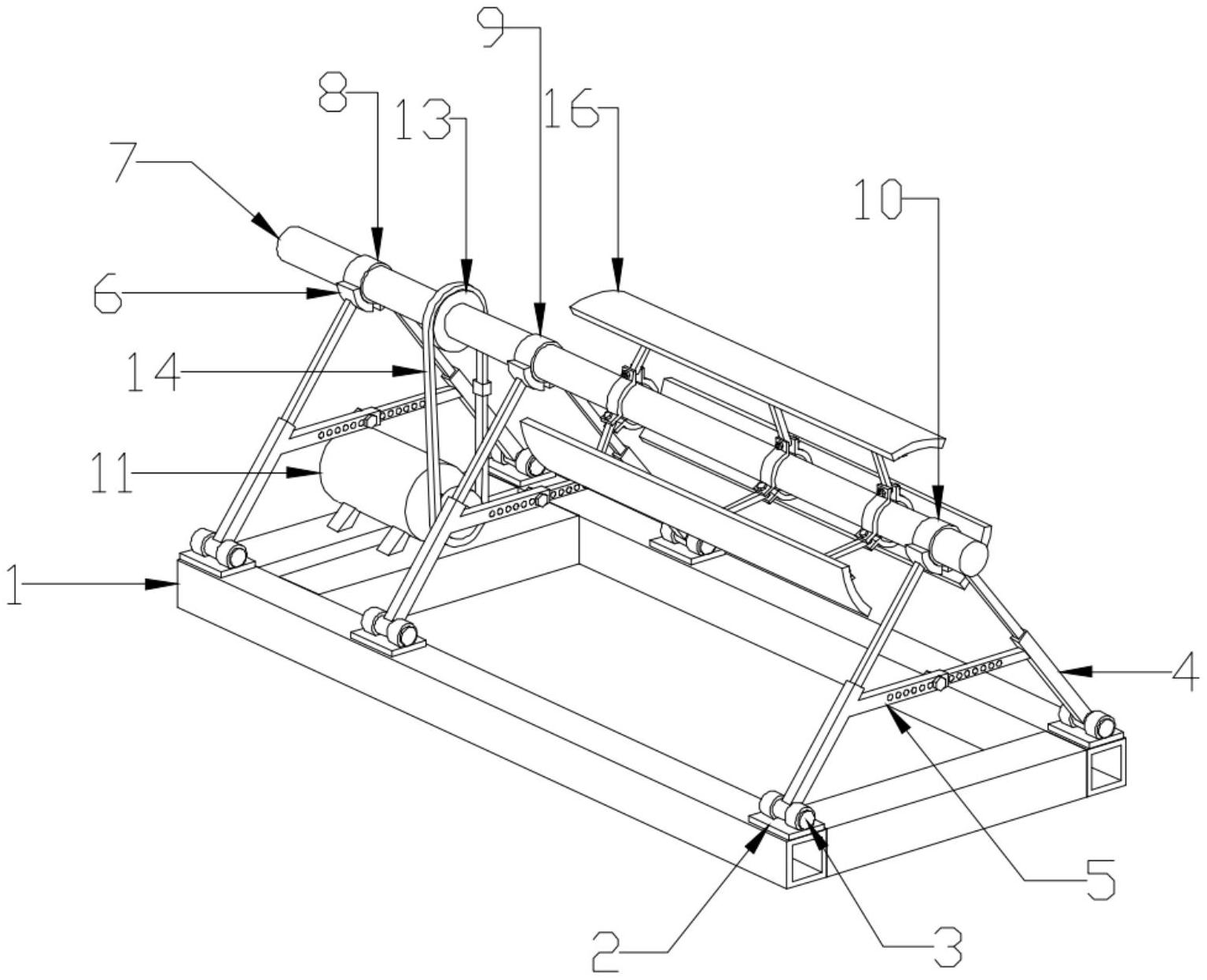 9
8
13
16
7
10
6
14
11
1
4
5
2
3