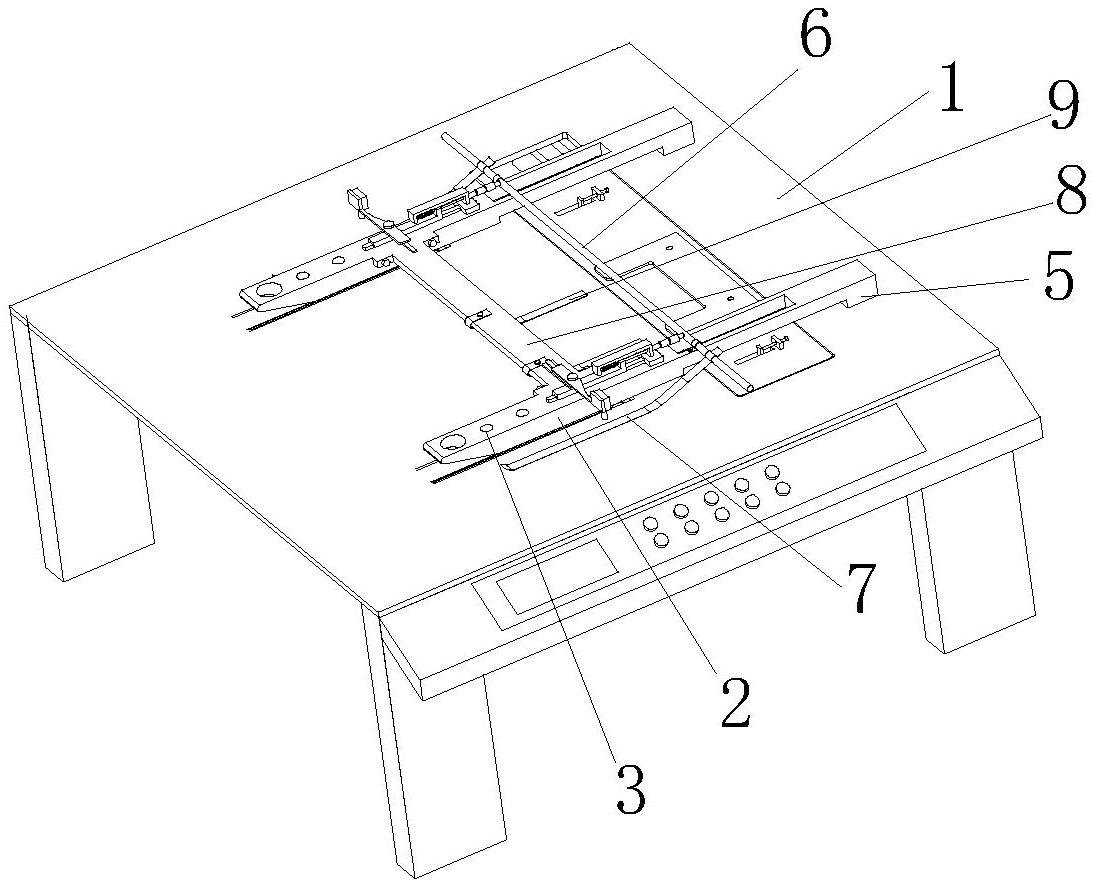 6
1
9
8
5
7
2
3