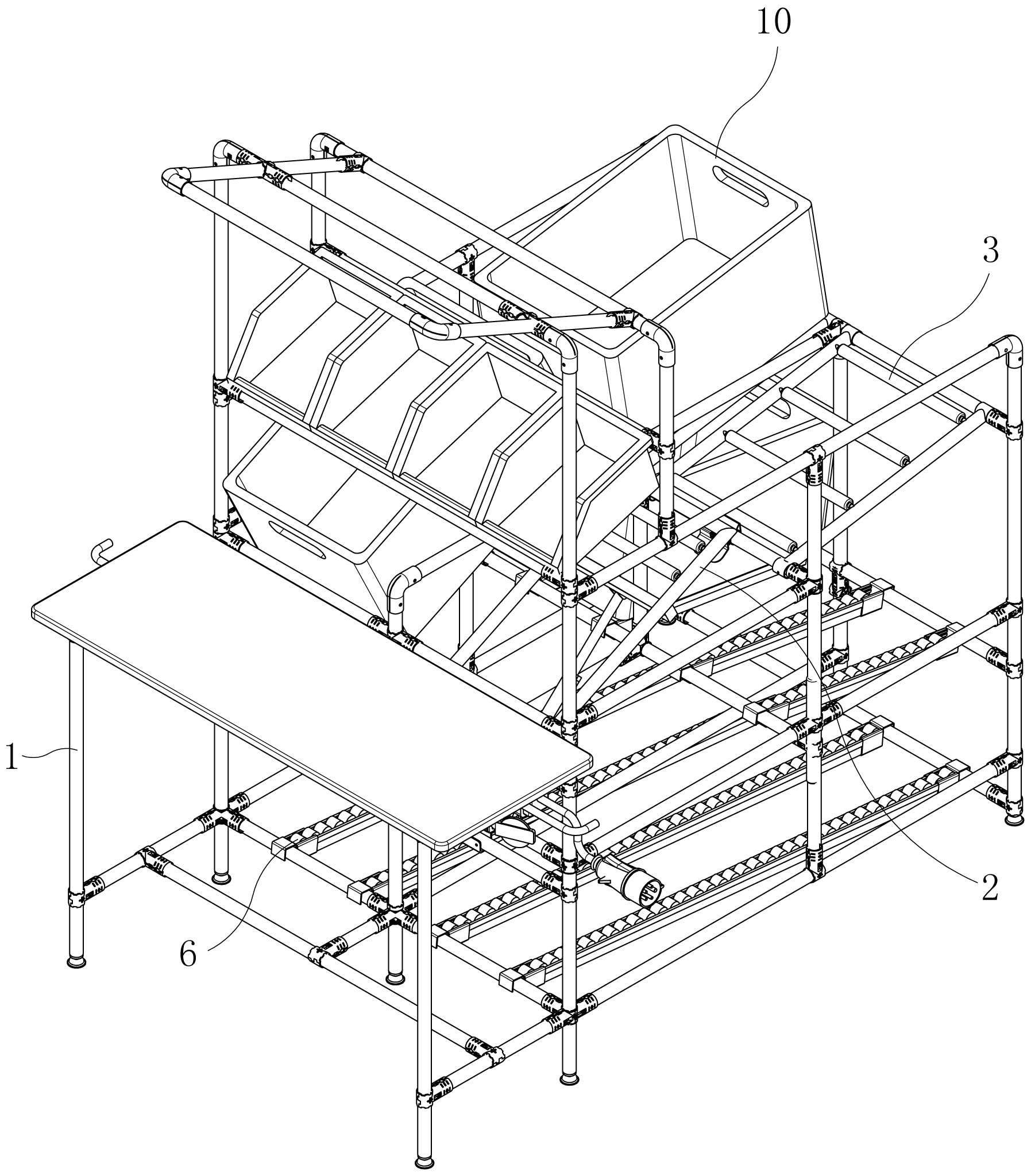 10

3

1

2

6