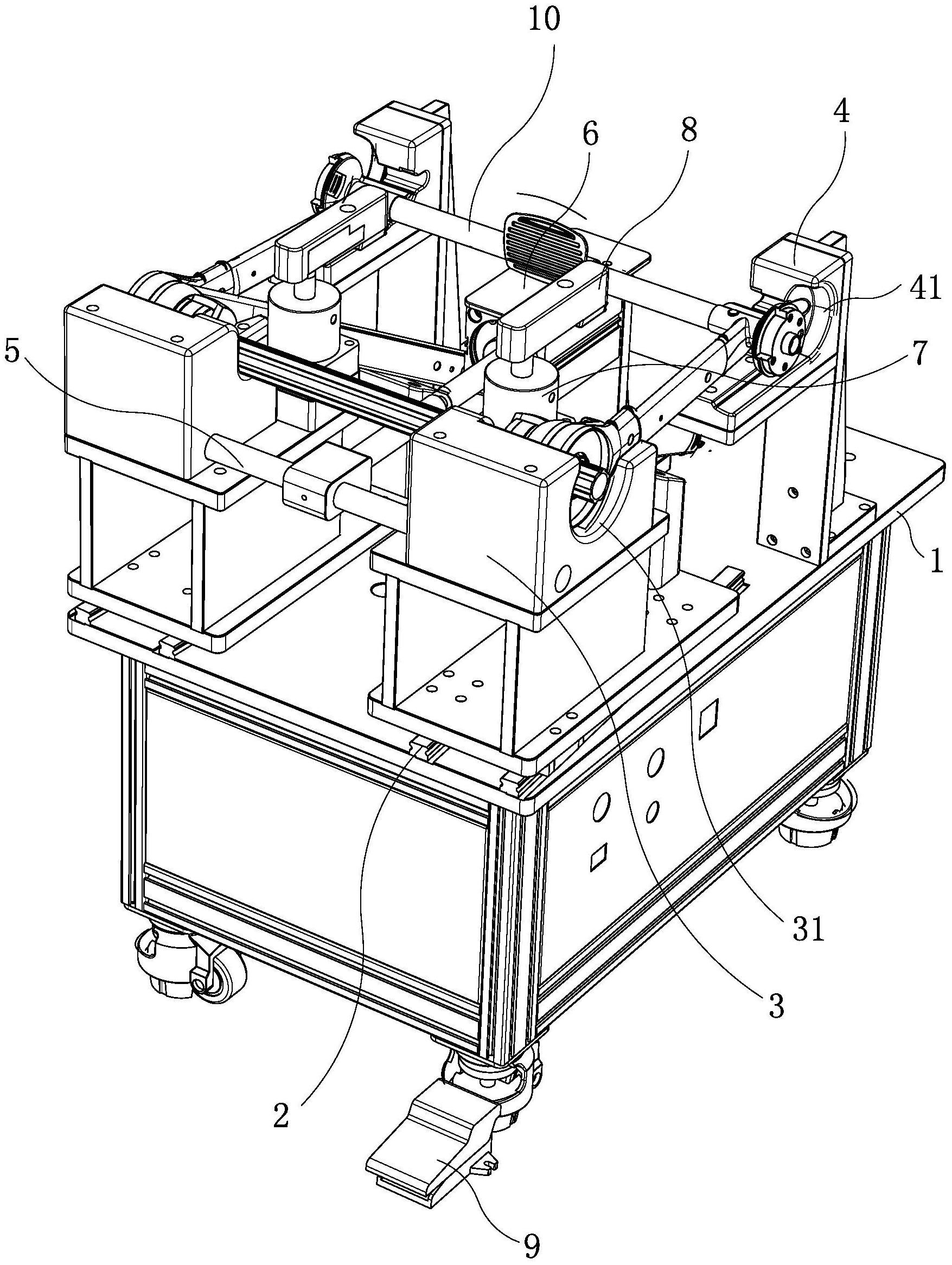 10
6
8
4
41
5
7
1
31
3
2
9