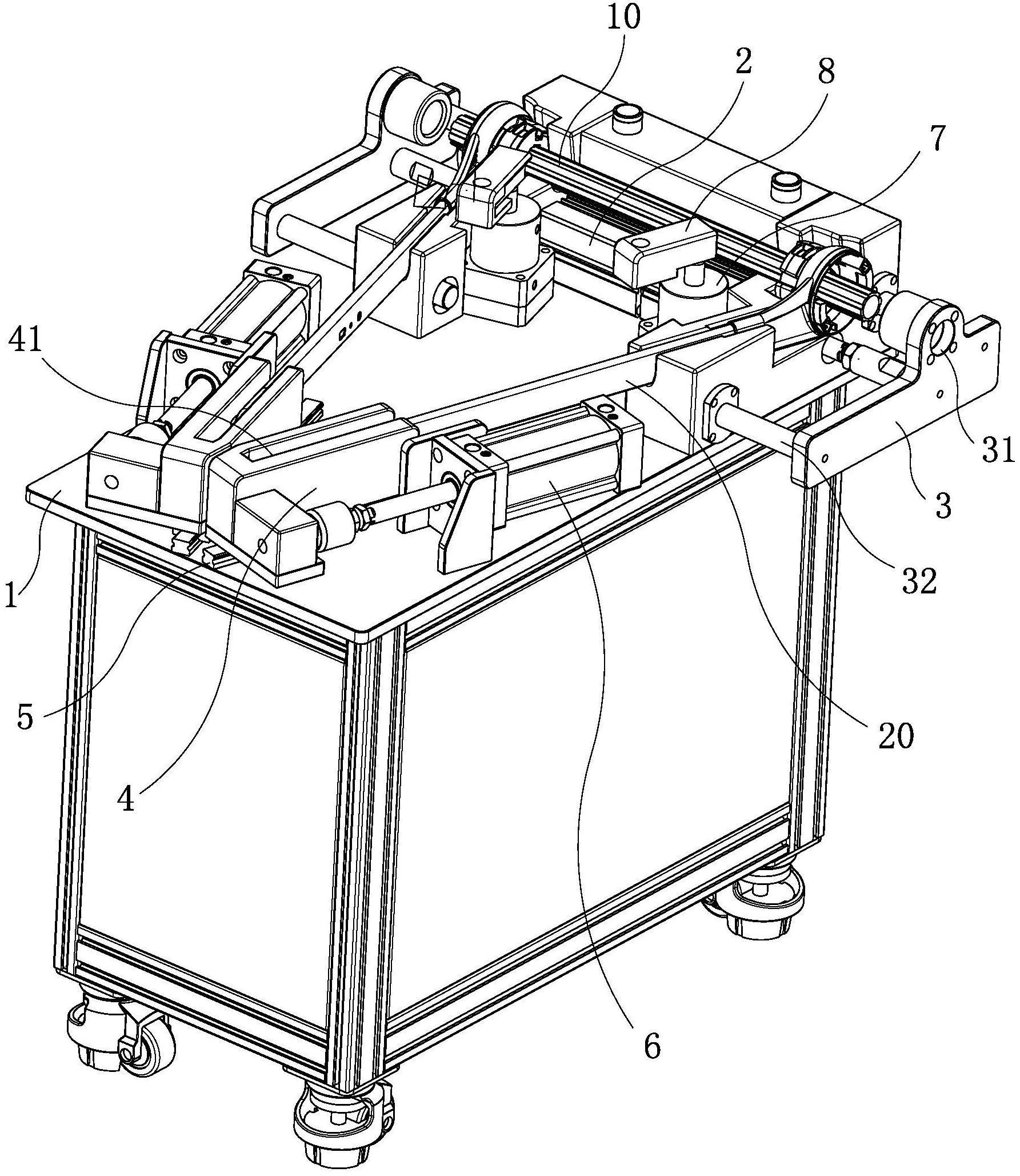 10
2
8
7
41
31
3
32
1
5
20
4
6