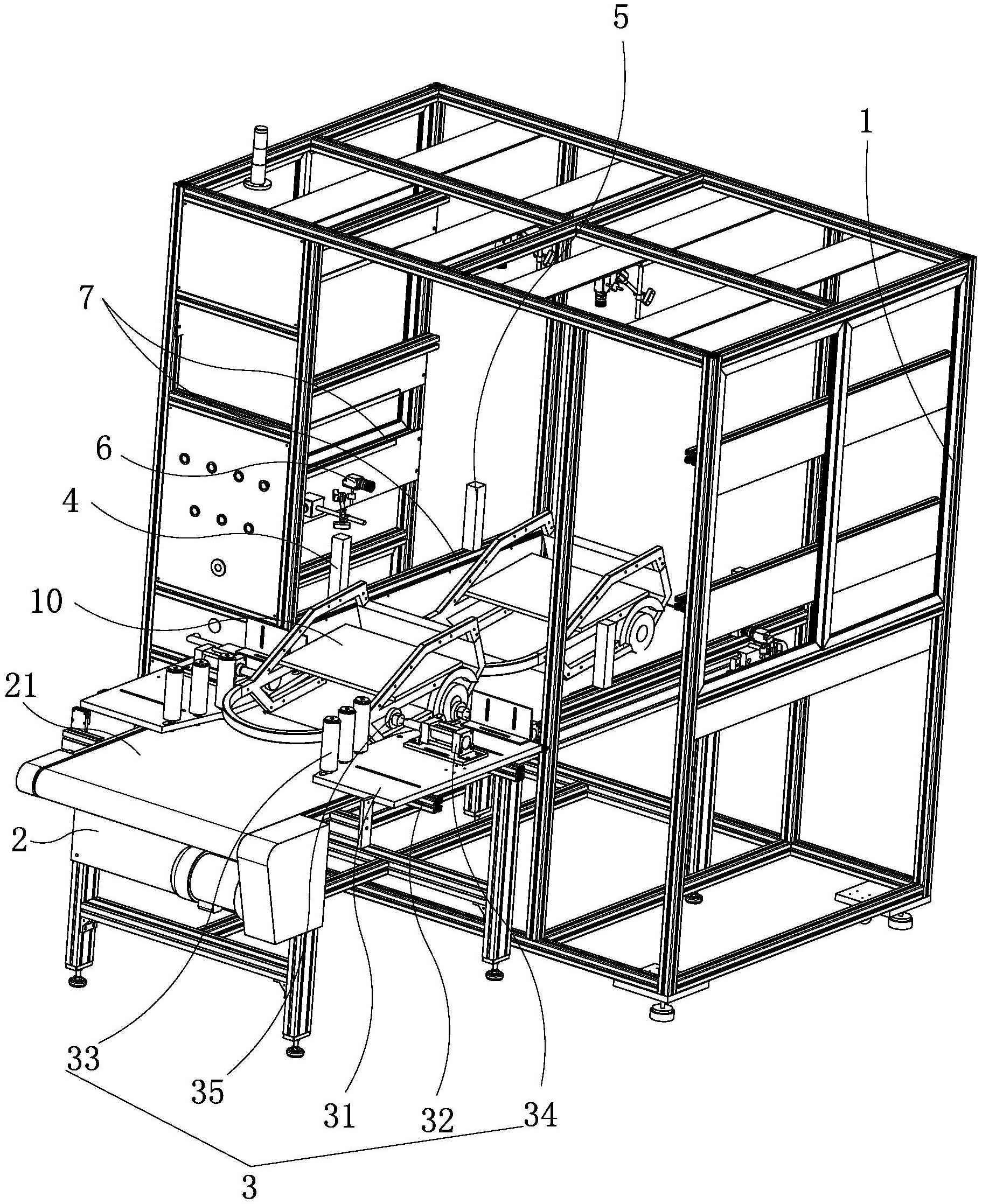 5
1
7
6
4
10
21
2
33
35
31
32
34
3