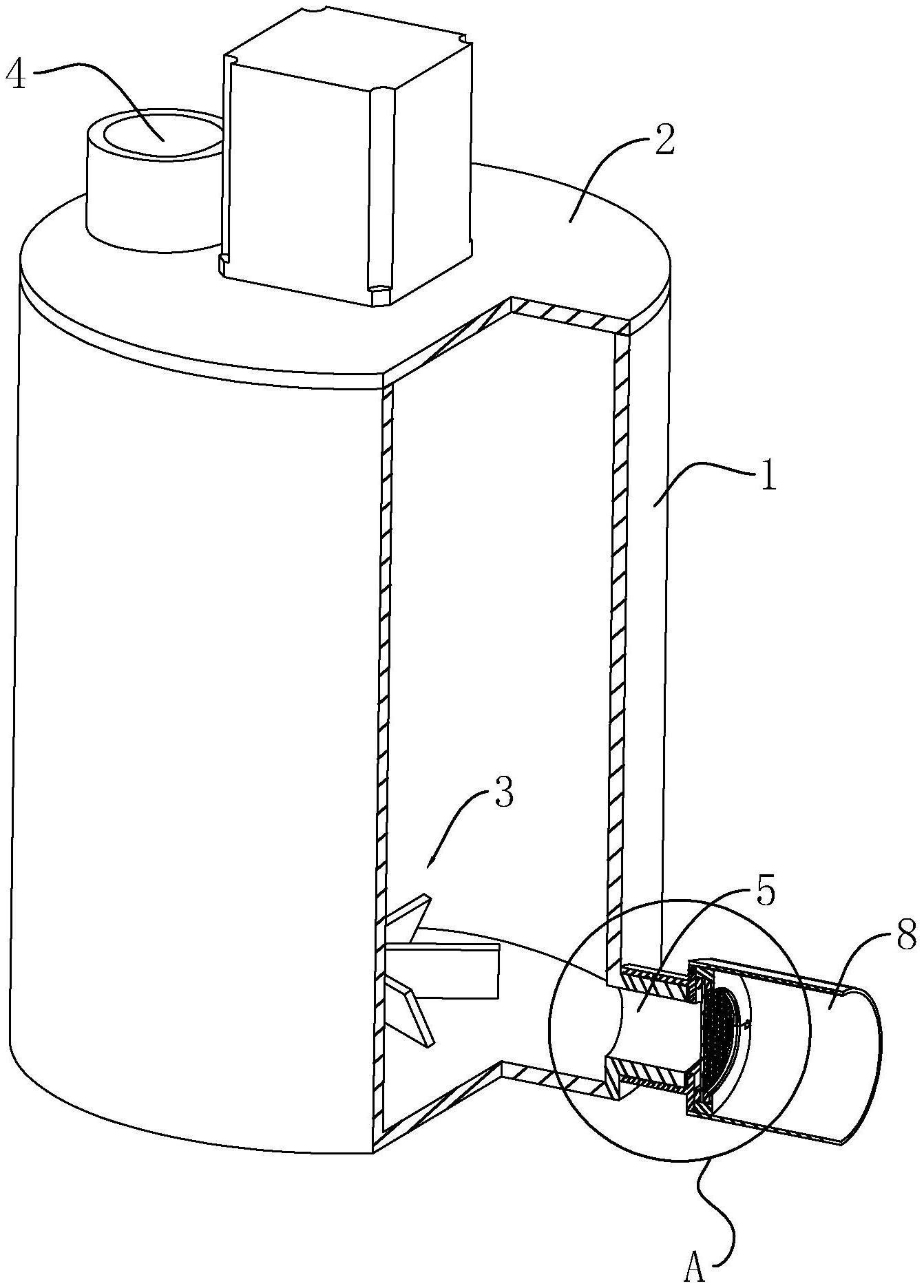 4
2
1
3
5
8
A