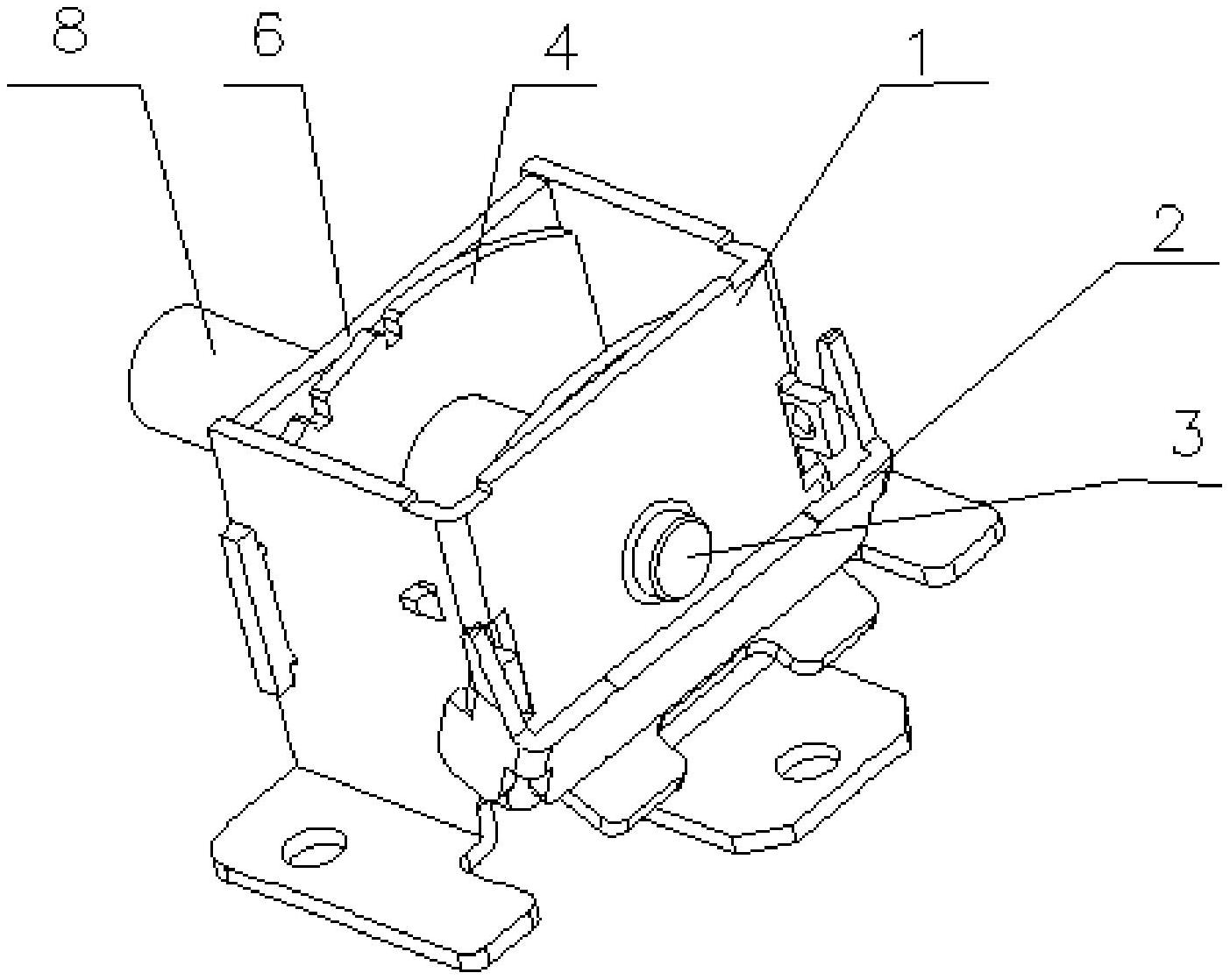 8 6 4 1 2 3