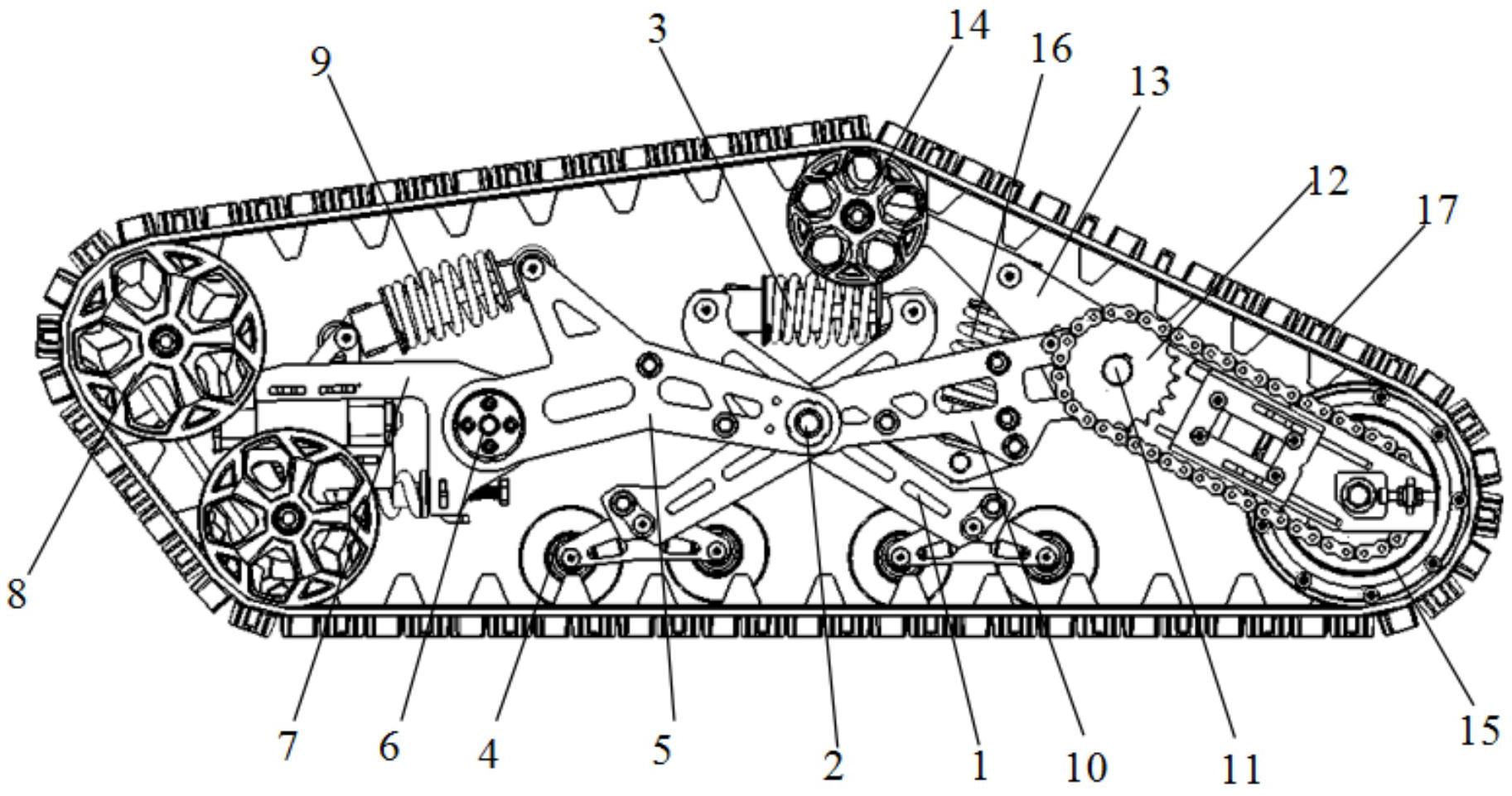 9
3
14
16
13
12
17
8
7
6
4
5
2
1
10
11
15