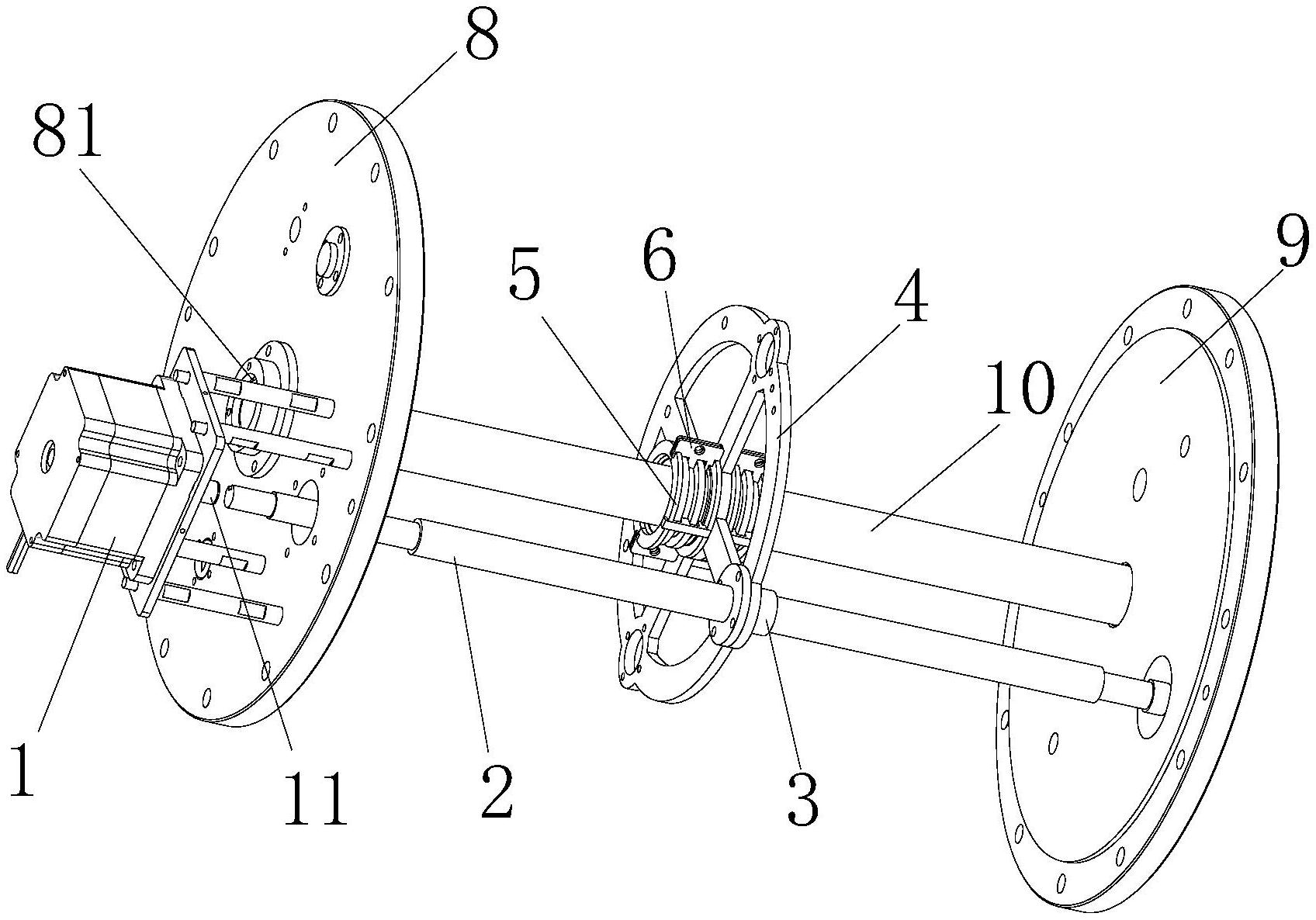 8
81
5
6
4
9
10
1
11
2
3