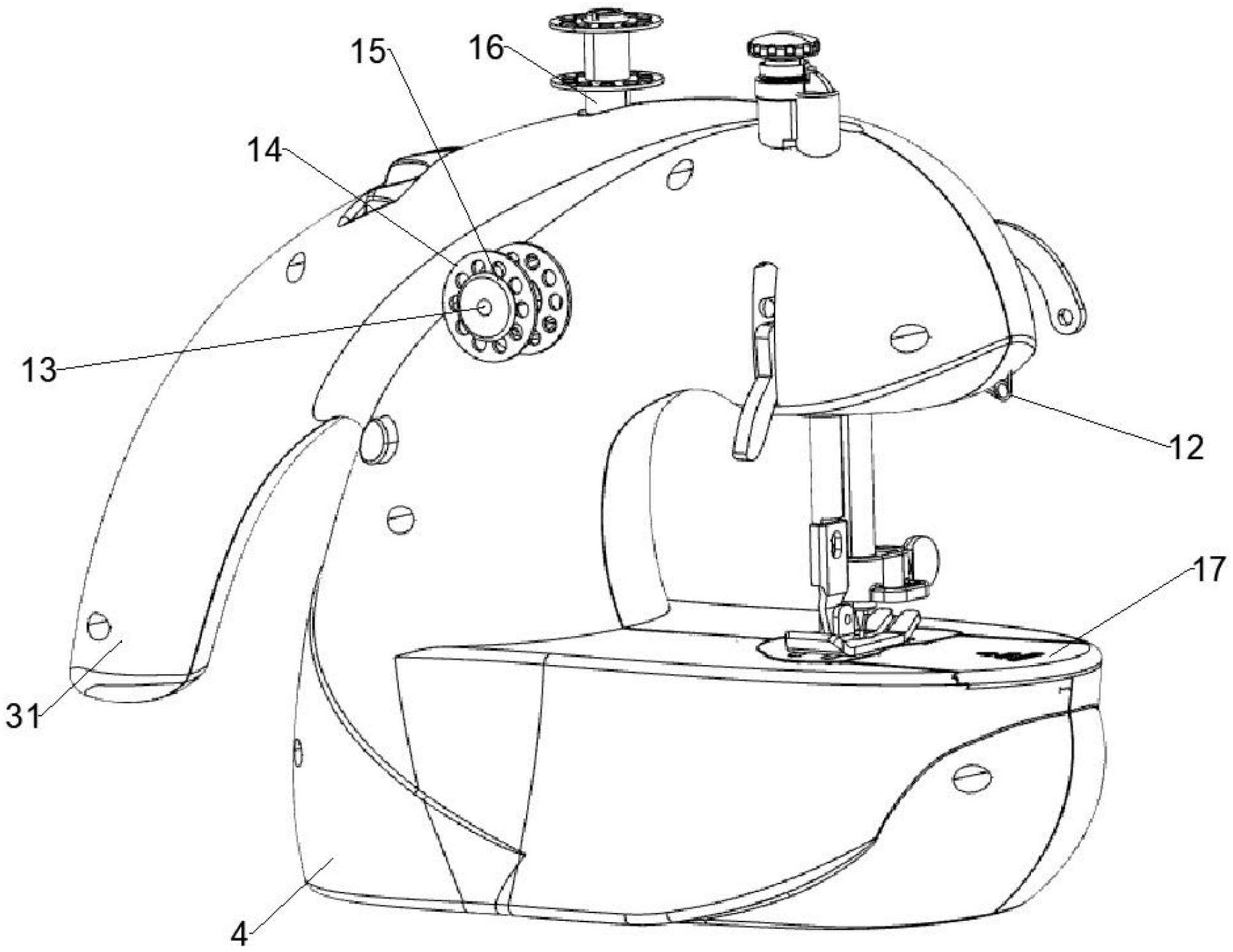 15
16
14
13
12
17
31
4