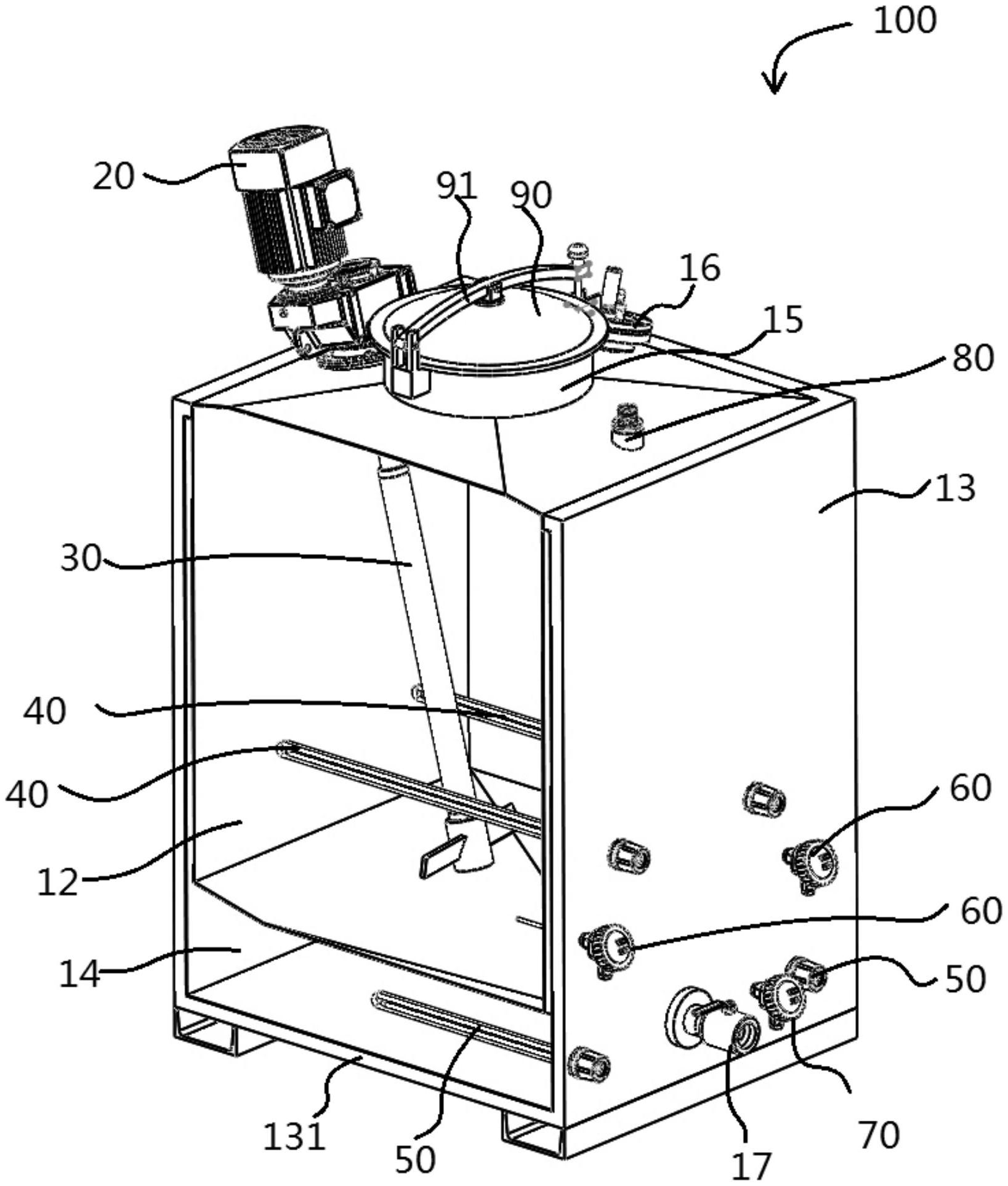 100

20

91

90

16

15

80

13

30

40

40

60

12

60

14

50

131

50

17

70