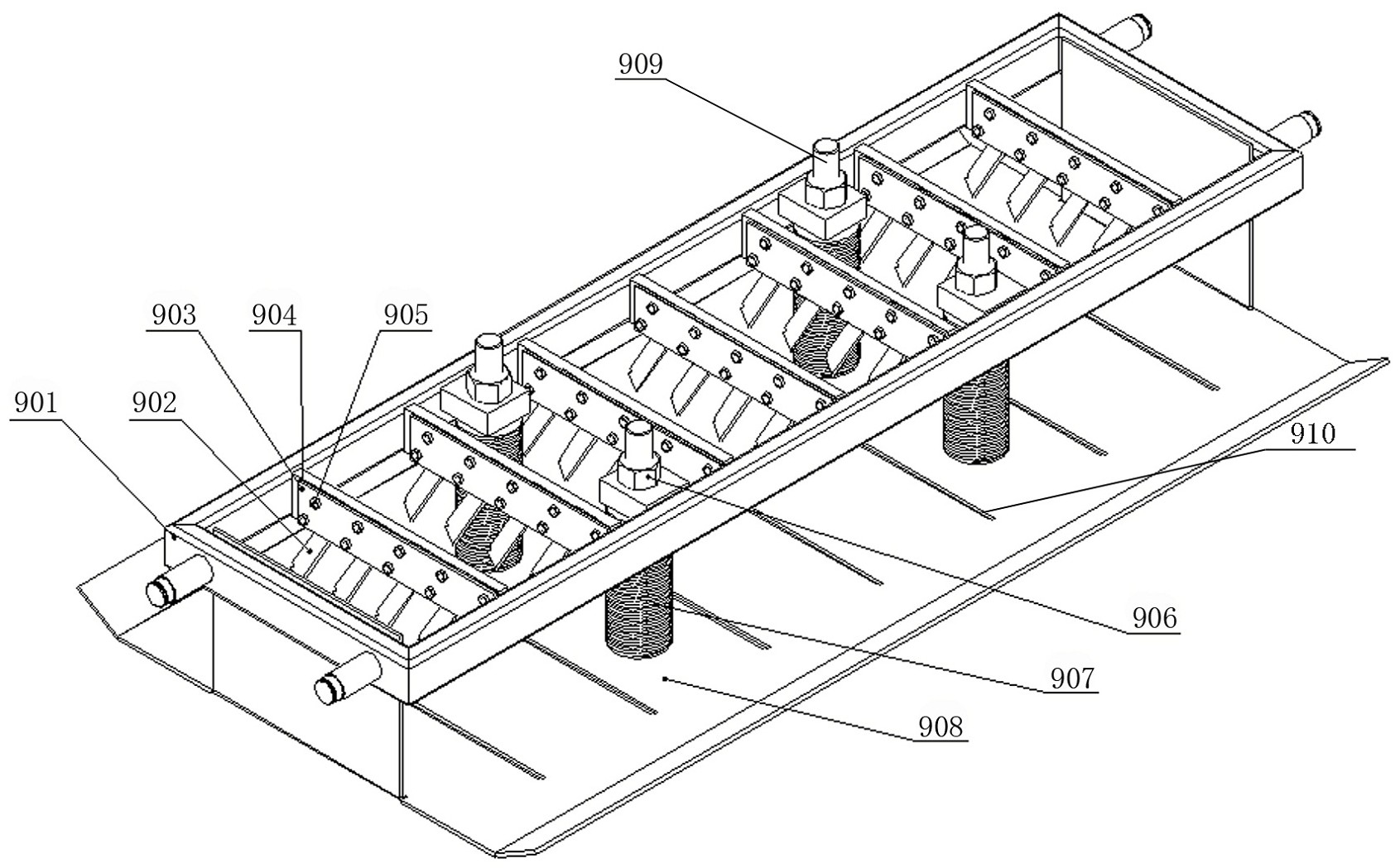 909
903
904
905
901
902
910
906
907
908