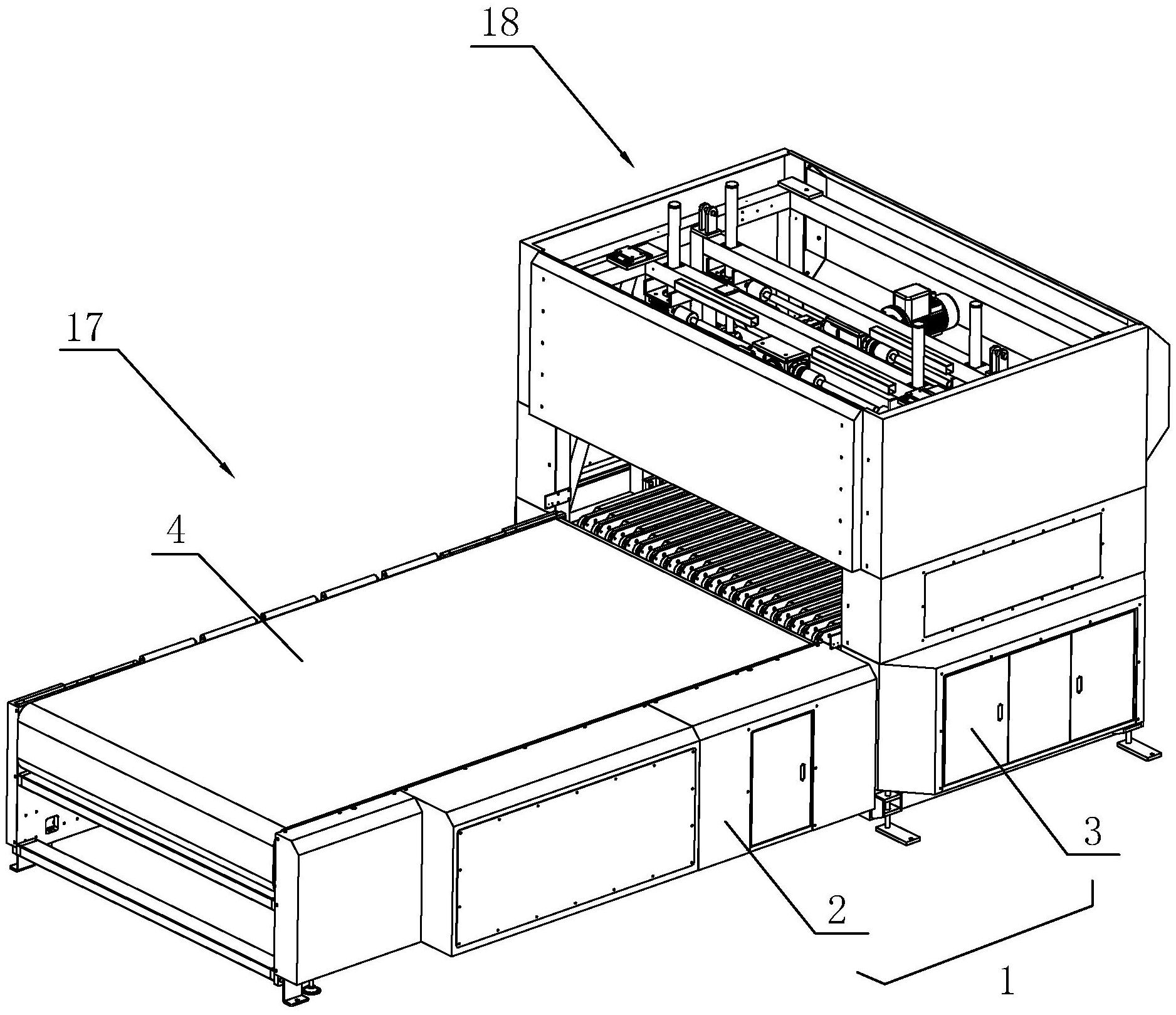 18
17
4
3
2
1