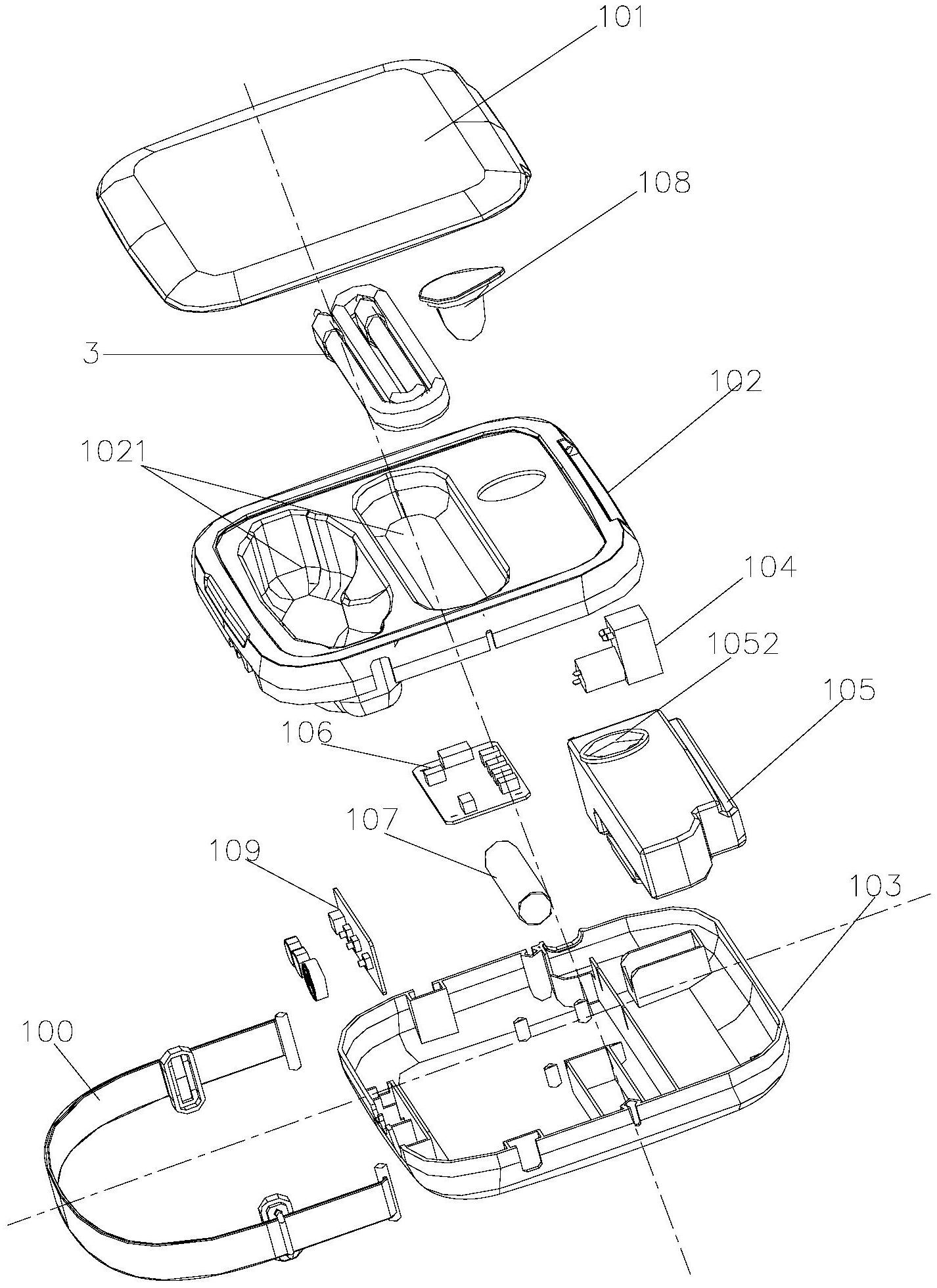 101
108
3
102
1021
104
1052
105
106
107
109
103
100