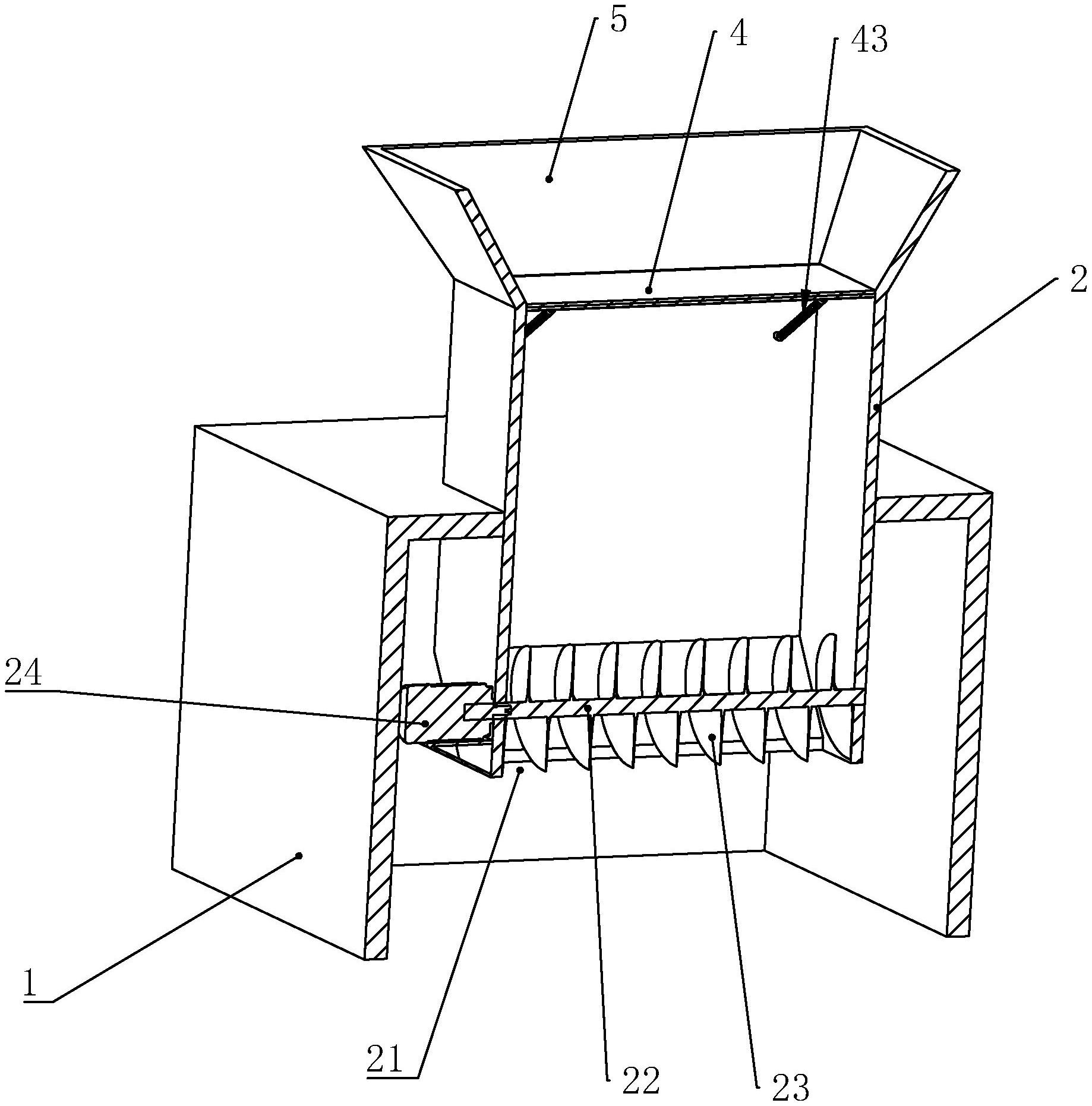 5
4
43
2
24
1
21
22
23