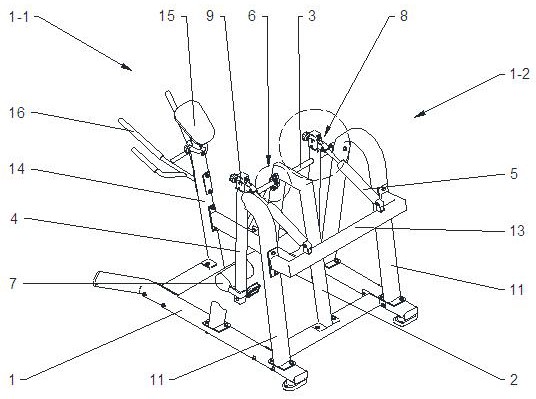 1-1
15
9
6
3
8
1-2
16
14
5
4
13
7
11
1
11
2