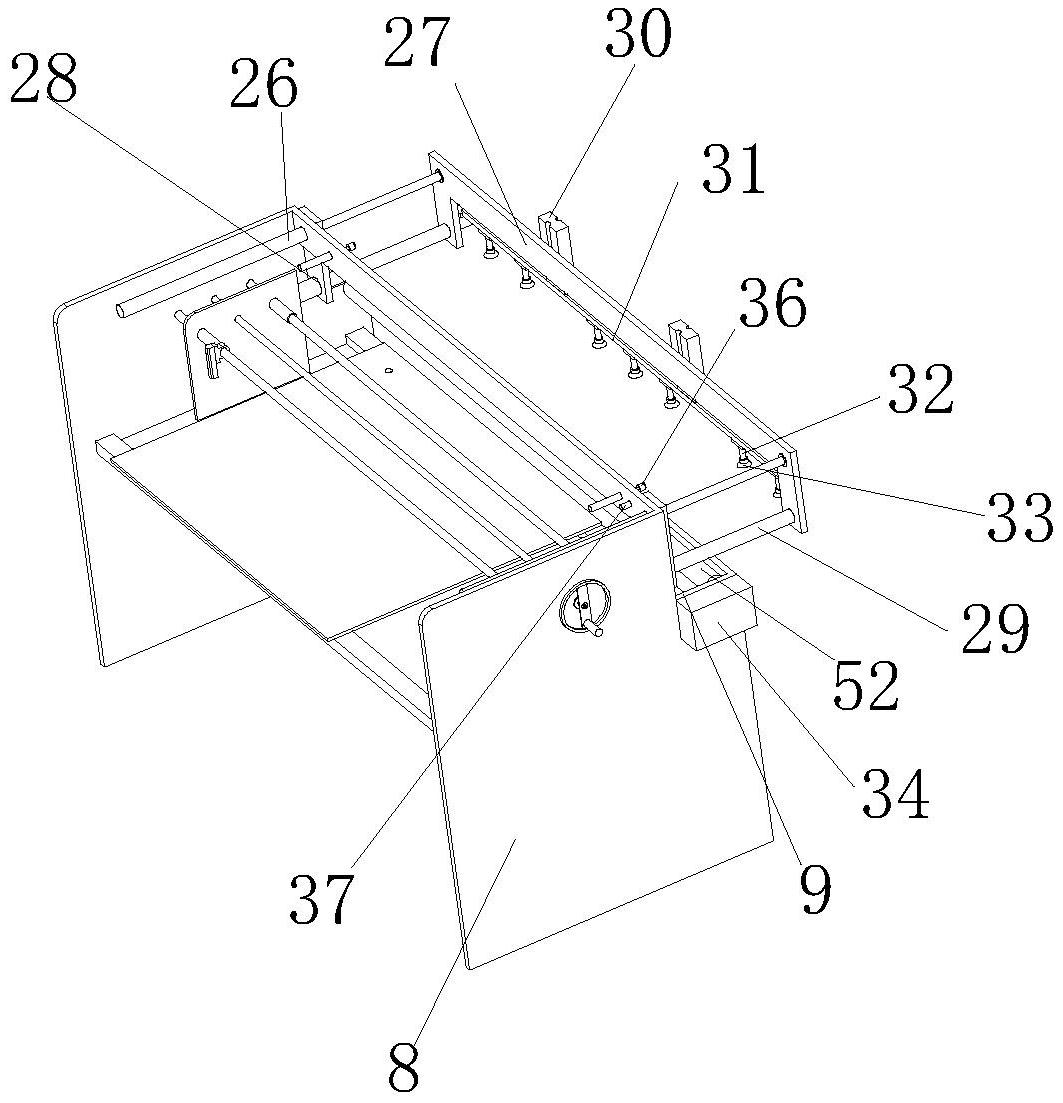 28
26
27
30
31
36
32
33
29
52
34
9
37
8