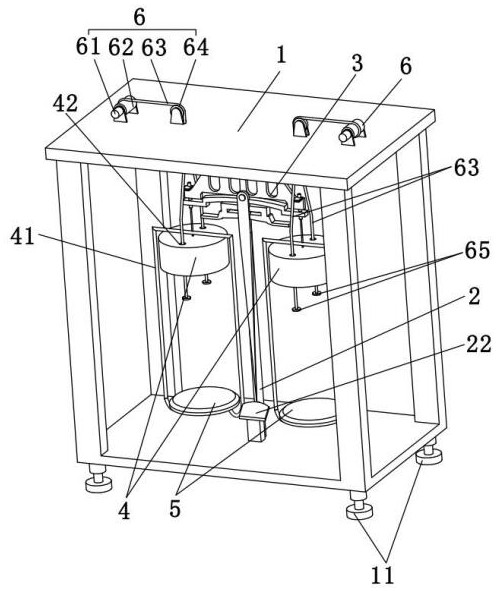 6
61 62 63 64
1
3
6
42
63
41
65
2
22
4
5
11