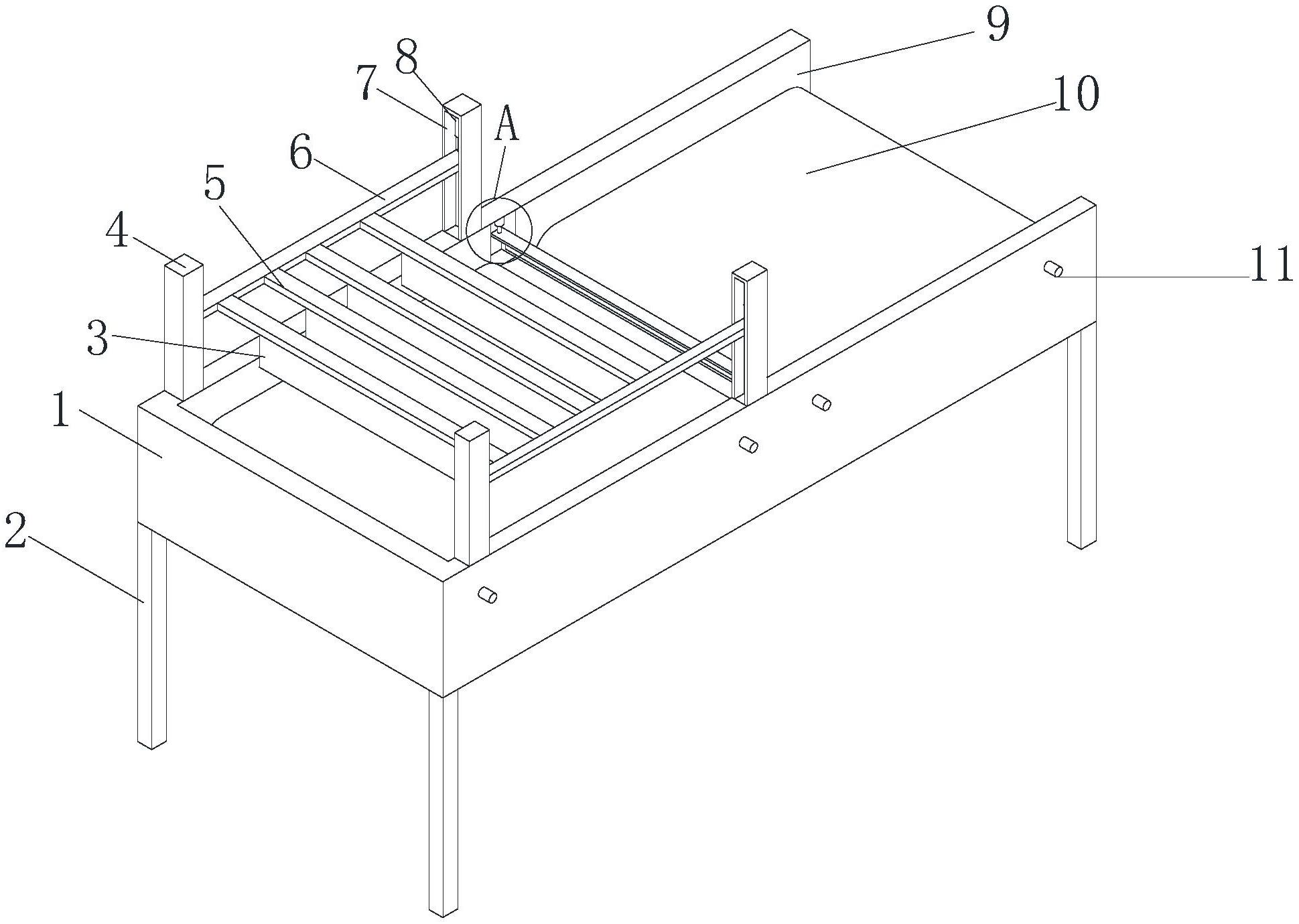 9
8
7
10
A
6
5
4
11
3
1
2