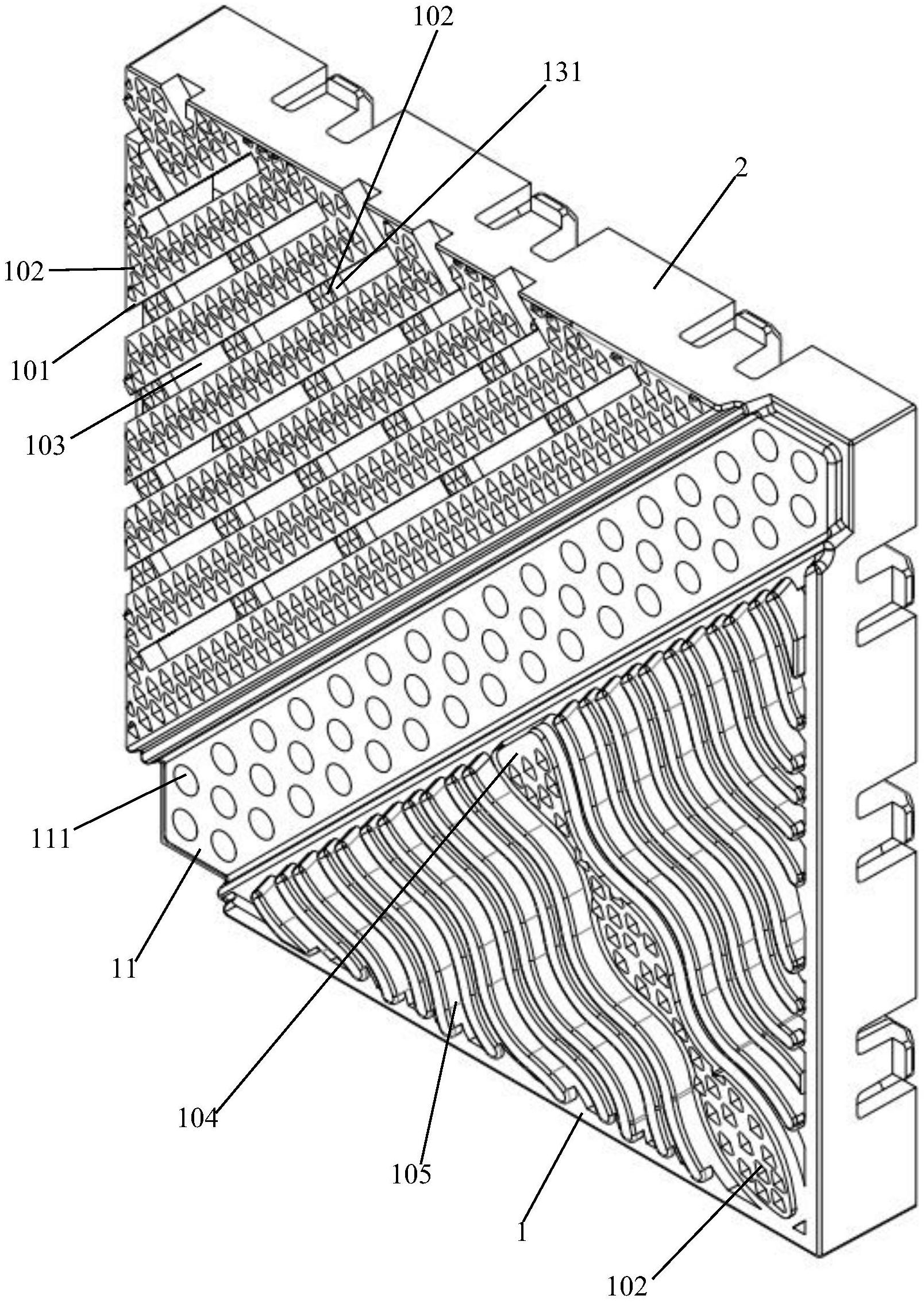 102
131
2
102
101
103
111
11
104
105
1
102