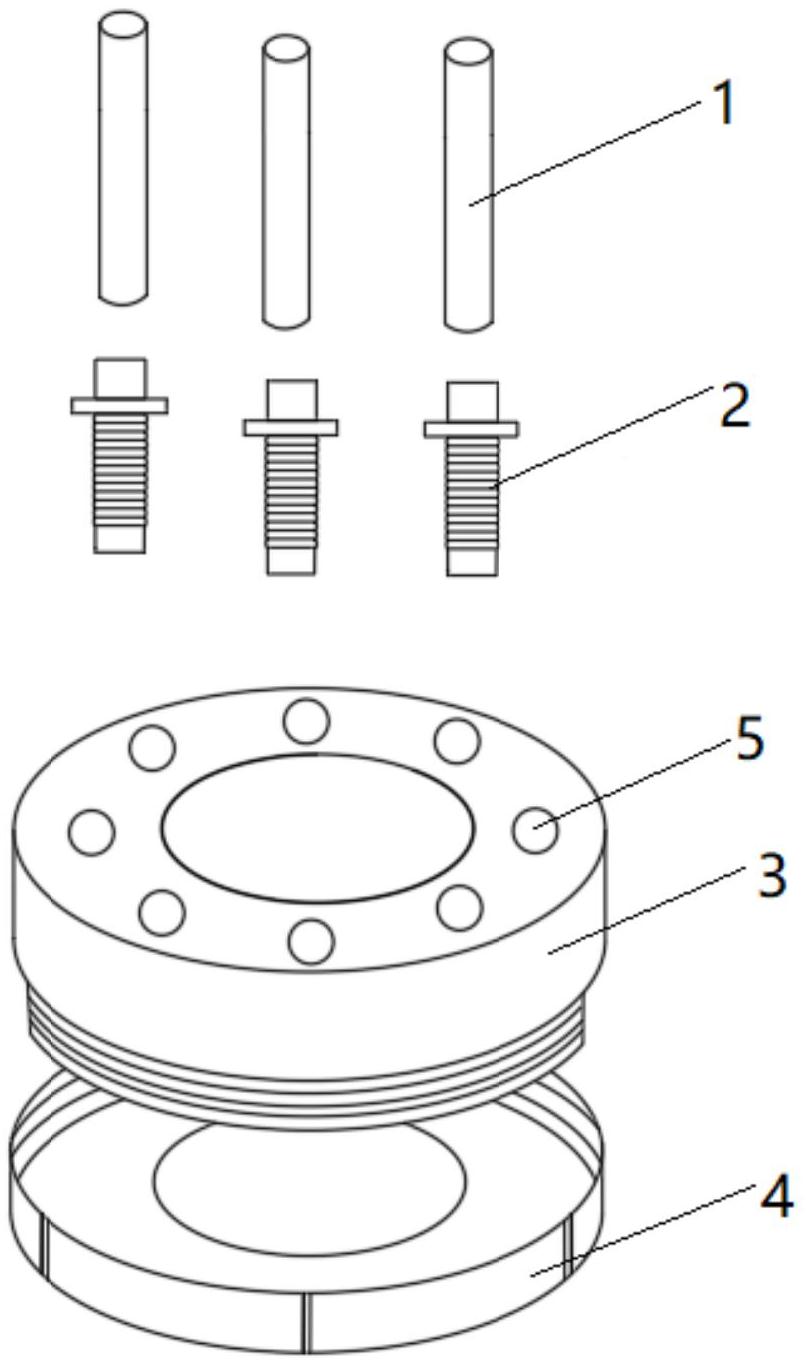 1

2

5

3

4