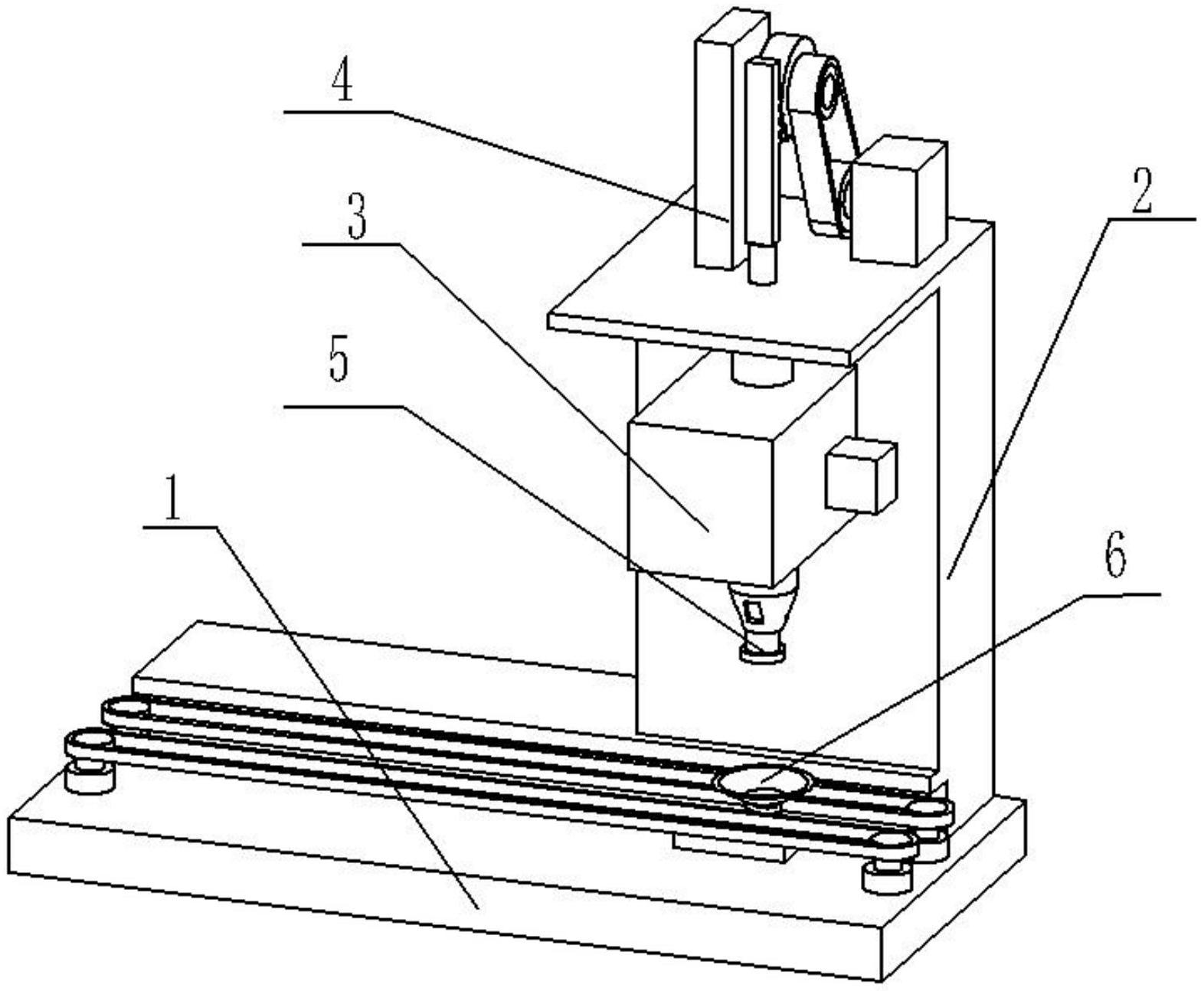 4
3
2
5
1
6