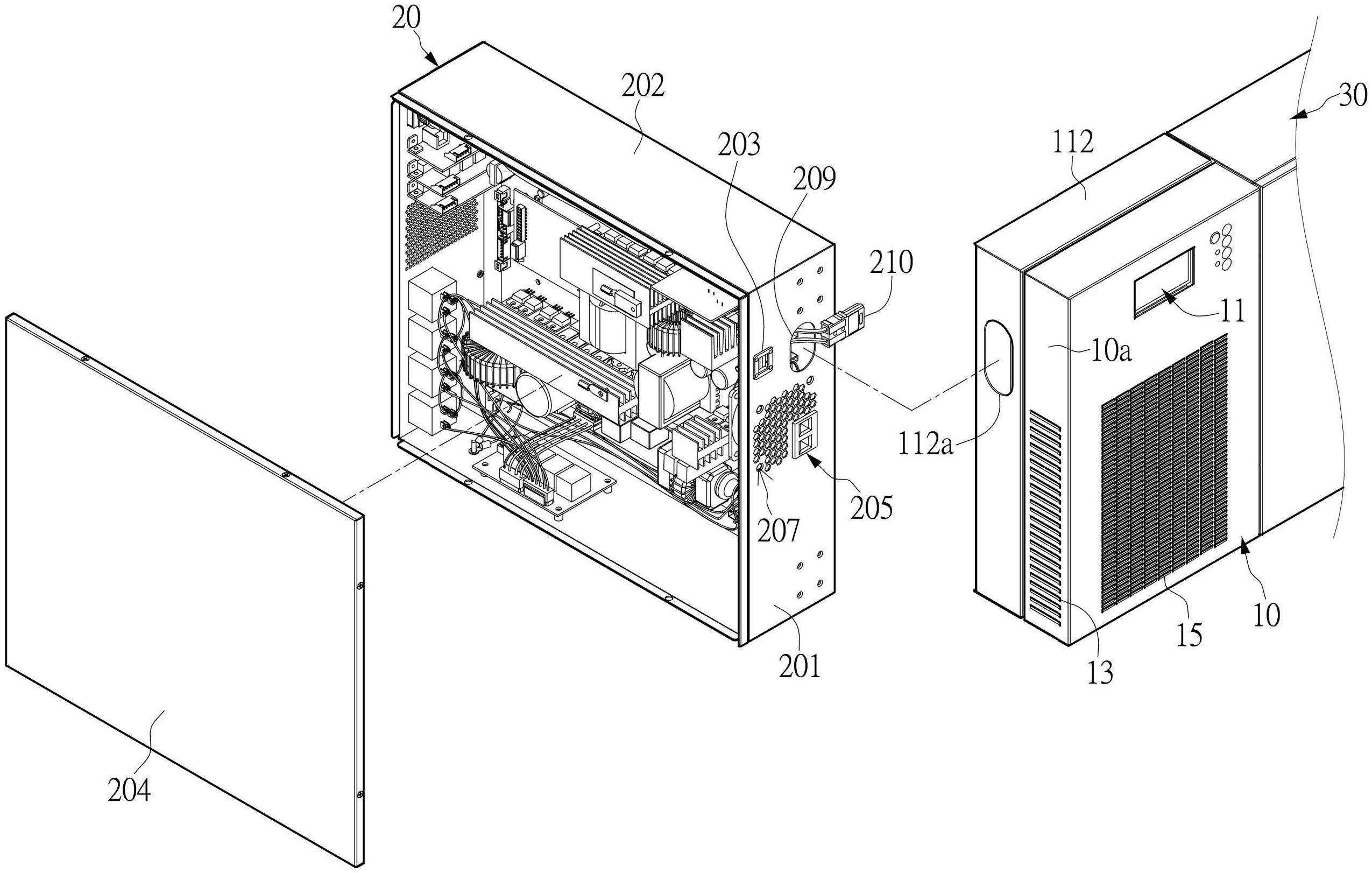 20
202
203
209
210
30
112
11
10a
112a
205
207
201
204
13
15
10